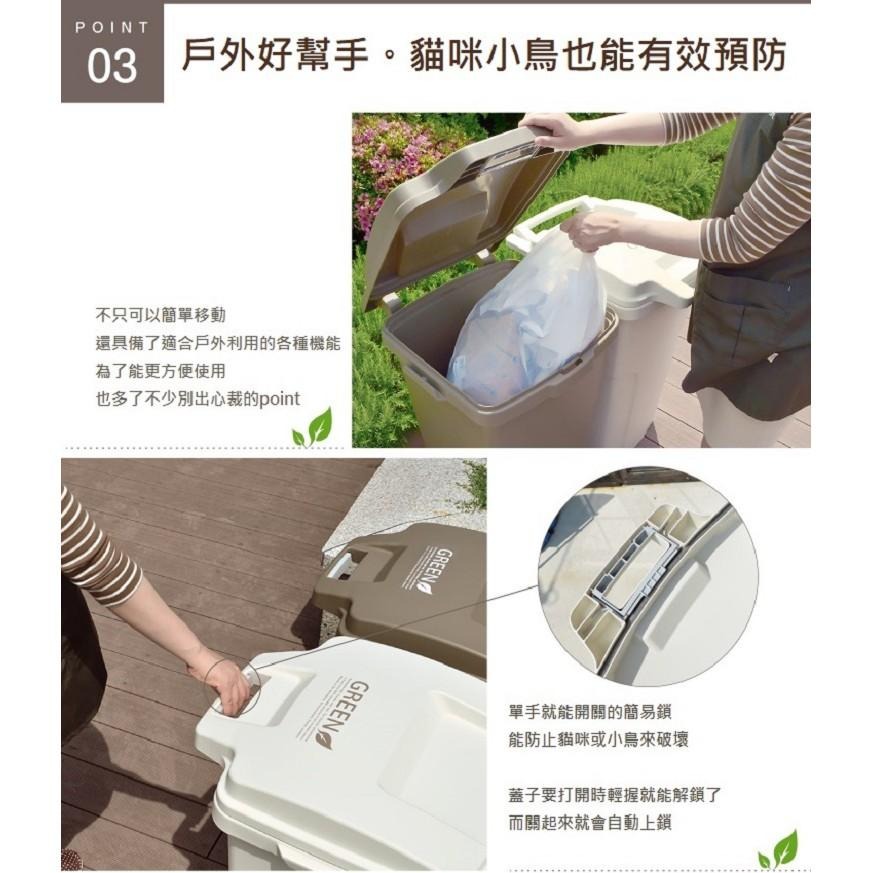 POINT
03

戶外好幫手。貓咪小鳥也能有效預防

不只可以簡單移動
還具備了適合戶外利用的各種機能
為了能更方便使用
也多了不少別出心裁的point

GREEN

GREEN

單手就能開關的簡易鎖
能防止貓咪或小鳥來破壞

蓋子要打開時輕握就能解鎖了
而關起來就會自動上鎖