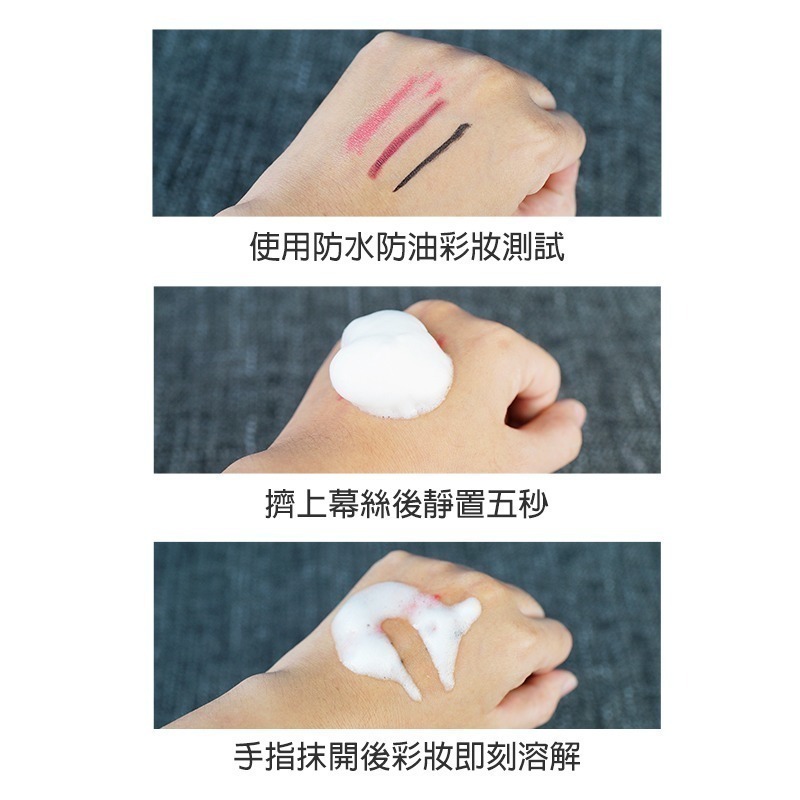 使用防水防油彩妝測試

擠上幕絲後靜置五秒

手指抹開後彩妝即刻溶解