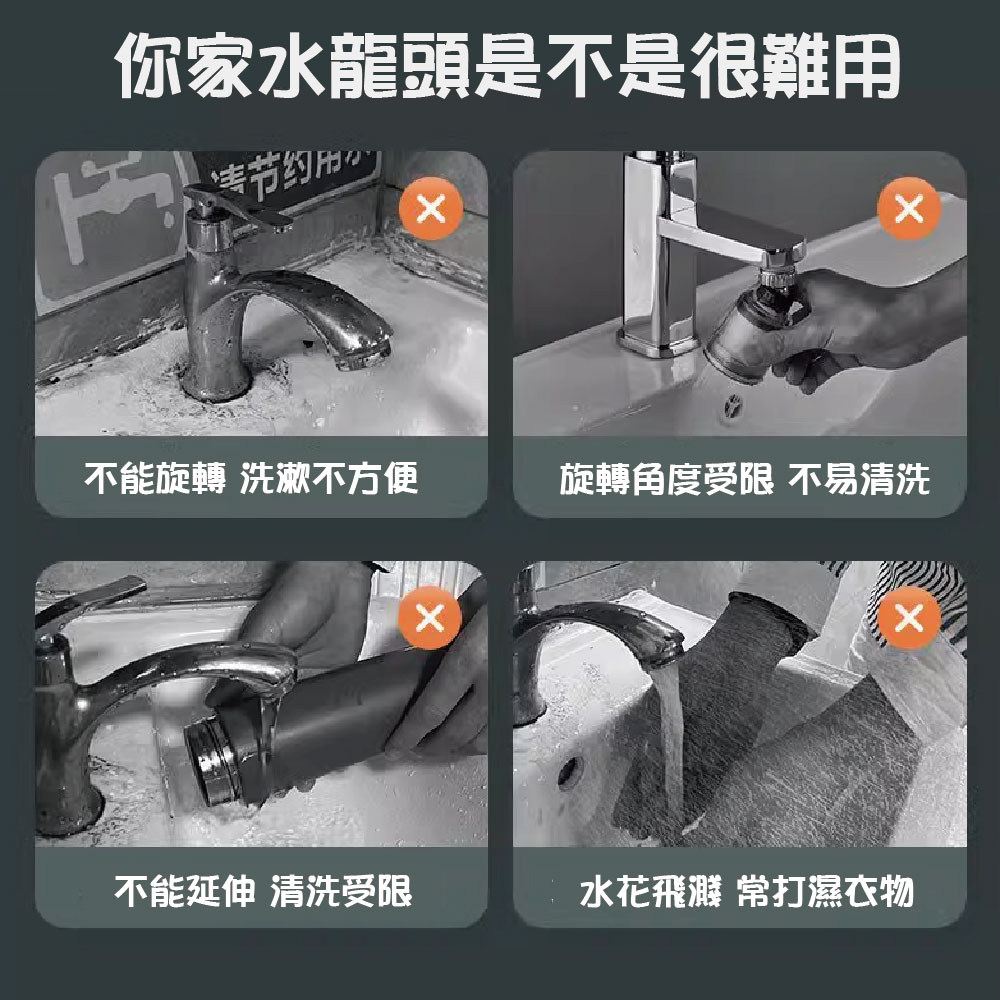 你家水龍頭是不是很難用

请节约用水

不能旋轉 洗漱不方便

旋轉角度受限 不易清洗

不能延伸 清洗受限

水花飛濺 常打濕衣物