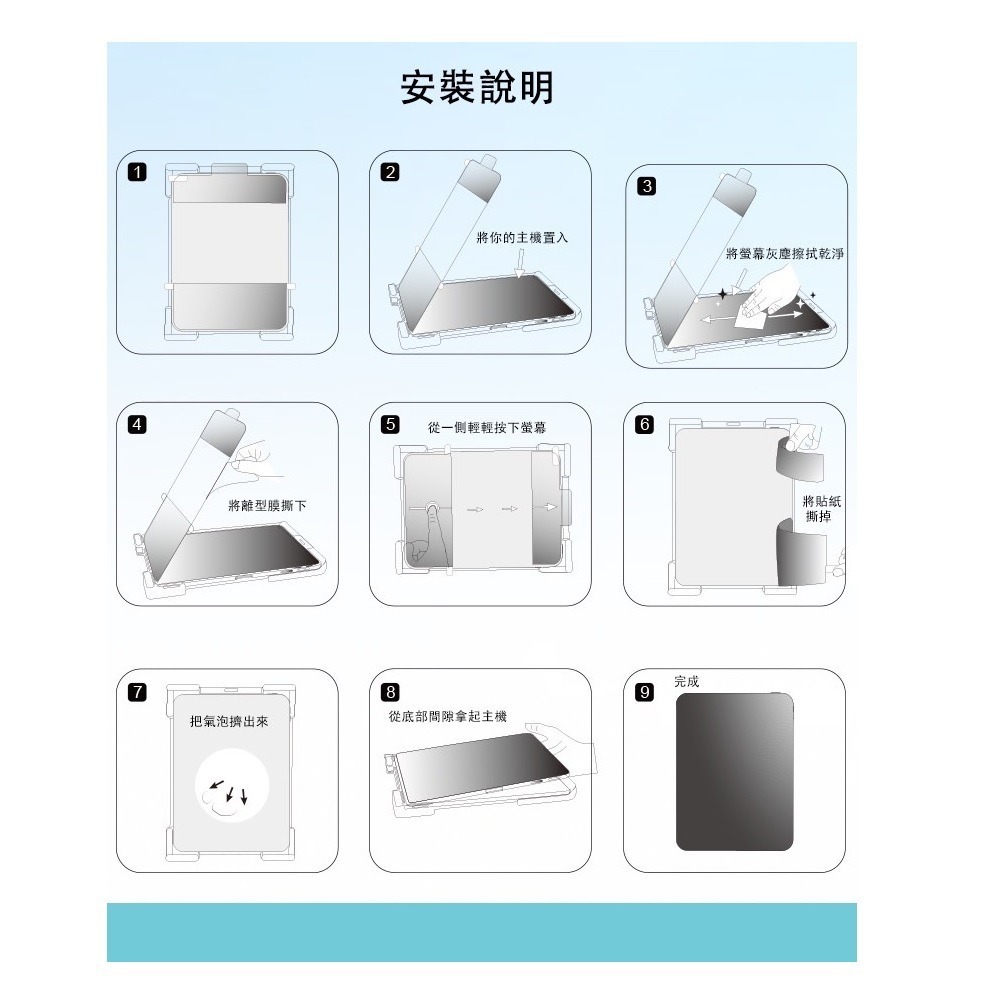 安裝說明

1

2
將你的主機置入

3
將螢幕灰塵擦拭乾淨

4
將離型膜撕下

5
從一側輕輕按下螢幕

6
將貼紙撕掉

7
把氣泡擠出來

8
從底部間隙拿起主機

9
完成