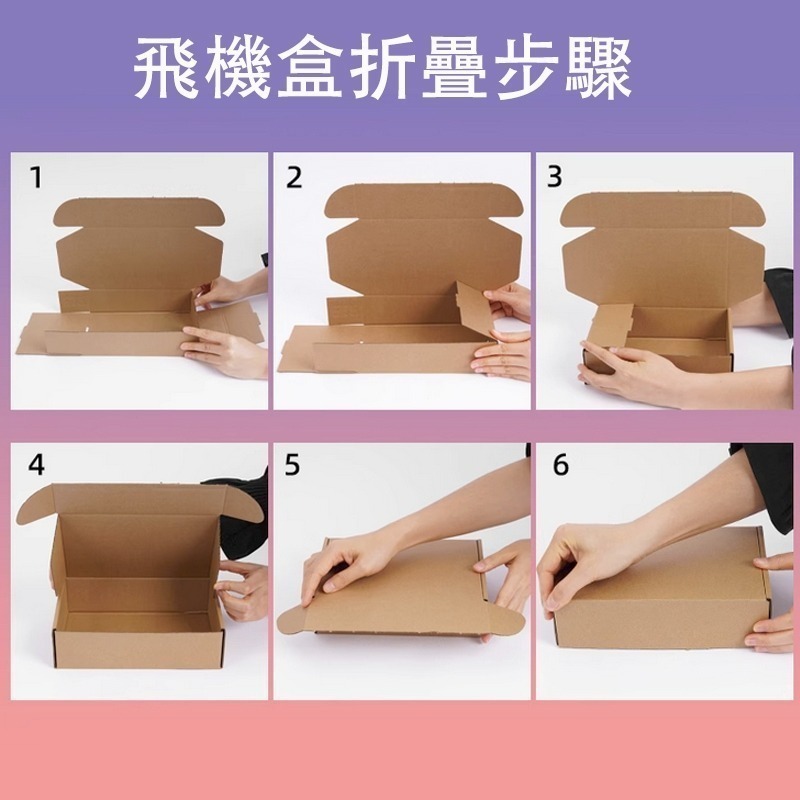 飛機盒折疊步驟

1

2

3

4

5

6