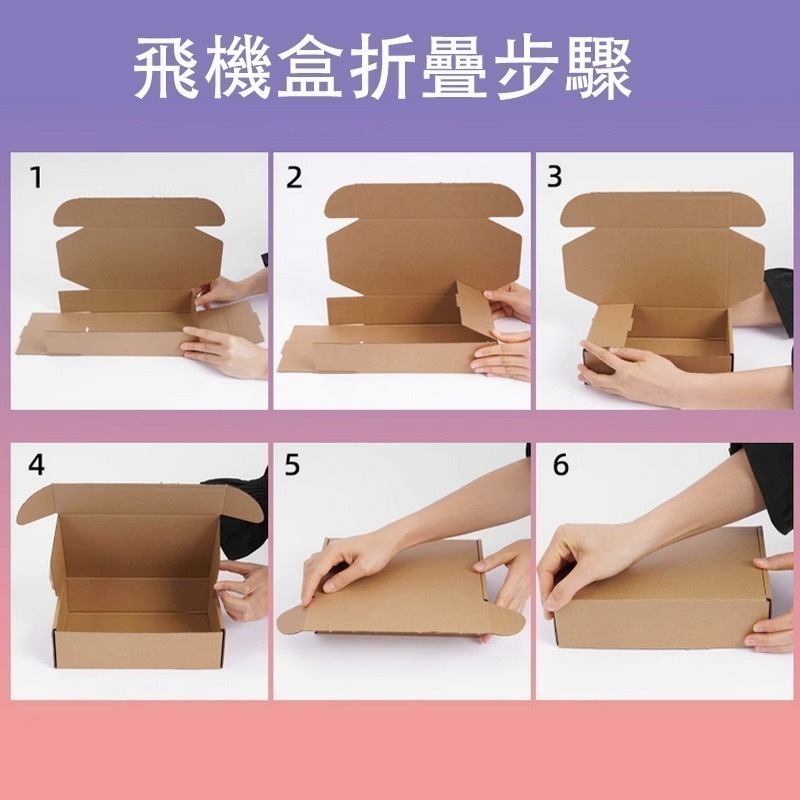 飛機盒折疊步驟

1

2

3

4

5

6