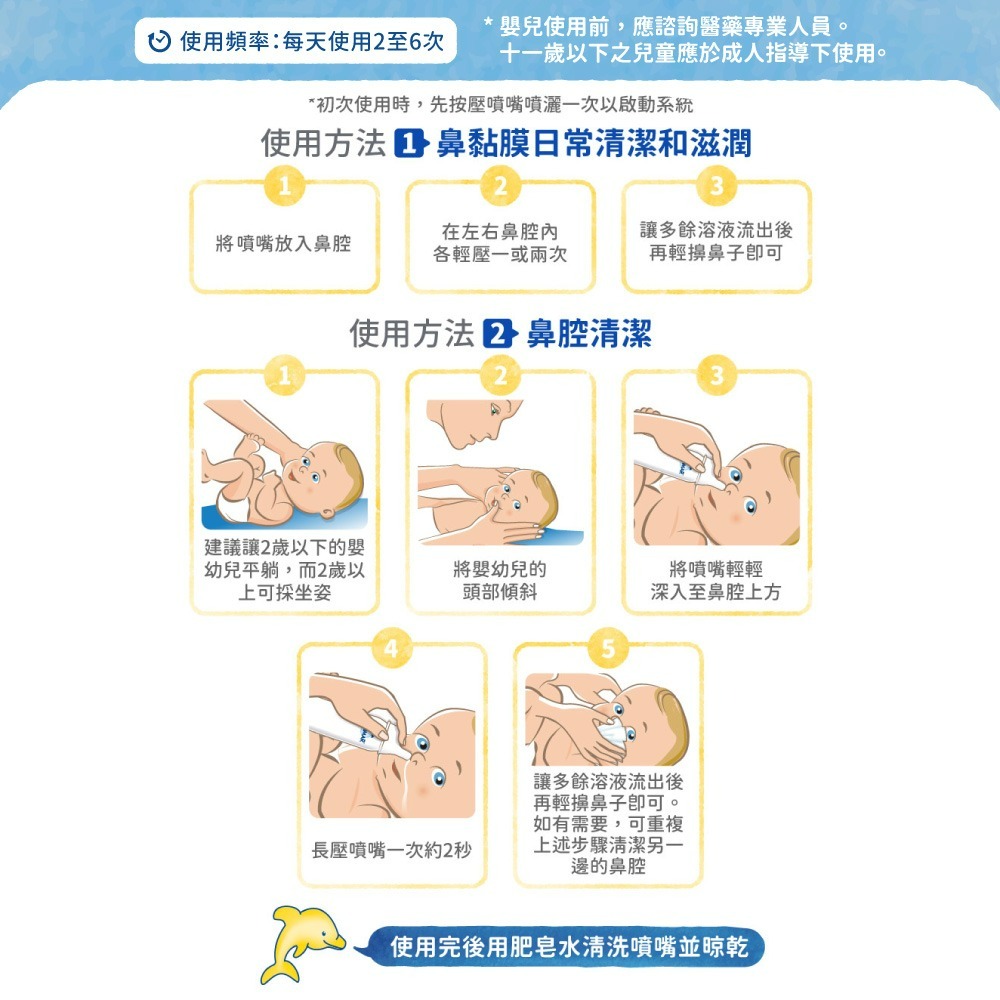 使用頻率：每天使用2至6次

* 嬰兒使用前，應諮詢醫藥專業人員。
十一歲以下之兒童應於成人指導下使用。

*初次使用時，先按壓噴嘴噴灑一次以啟動系統

使用方法 1 鼻黏膜日常清潔和滋潤

1
將噴嘴放入鼻腔

2
在左右鼻腔內各輕壓一或兩次

3
讓多餘溶液流出後再輕擤鼻子即可

使用方法 2 鼻腔清潔

1
建議讓2歲以下的嬰幼兒平躺，而2歲以上可採坐姿

2
將嬰幼兒的頭部傾斜

3
將噴嘴輕輕深入至鼻腔上方

4
長壓噴嘴一次約2秒

5
讓多餘溶液流出後再輕擤鼻子即可。如有需要，可重複上述步驟清潔另一邊的鼻腔

使用完後用肥皂水清洗噴嘴並晾乾