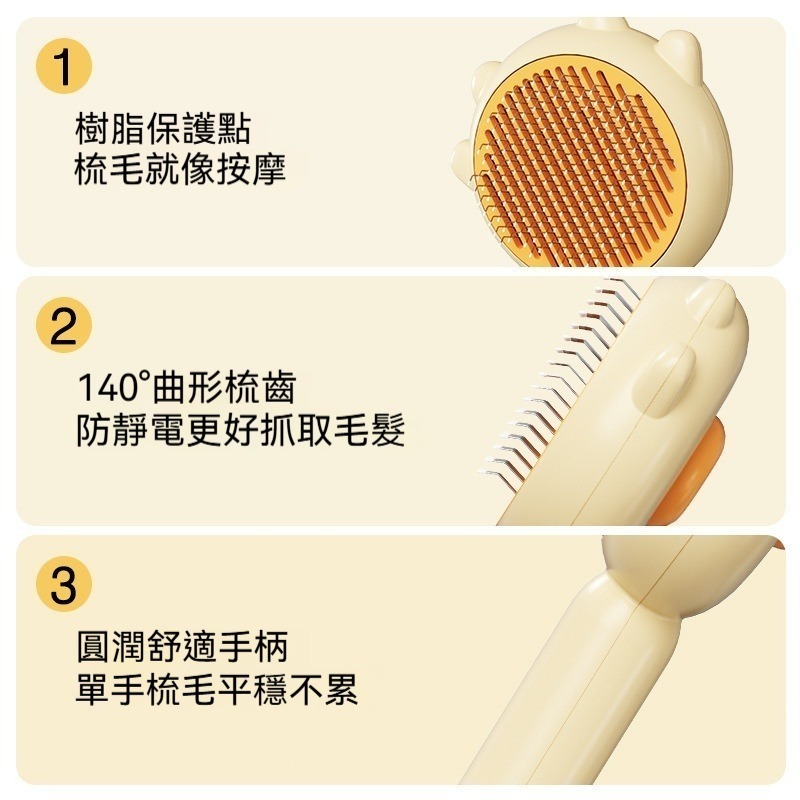 1

樹脂保護點
梳毛就像按摩

2

140°曲形梳齒
防靜電更好抓取毛髮

3

圓潤舒適手柄
單手梳毛平穩不累