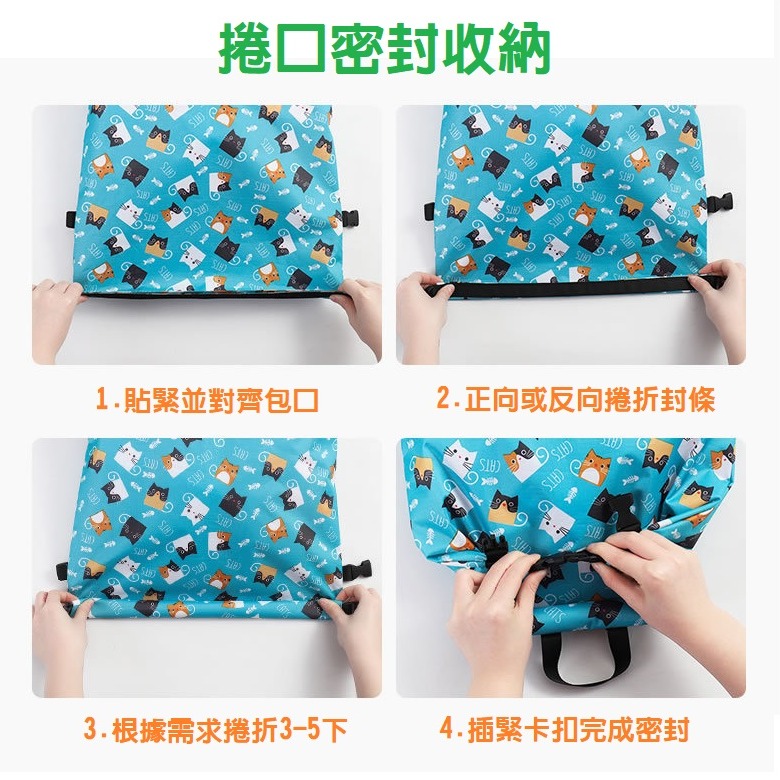 捲口密封收納

1.貼緊並對齊包口

2.正向或反向捲折封條

3.根據需求捲折3-5下

4.插緊卡扣完成密封