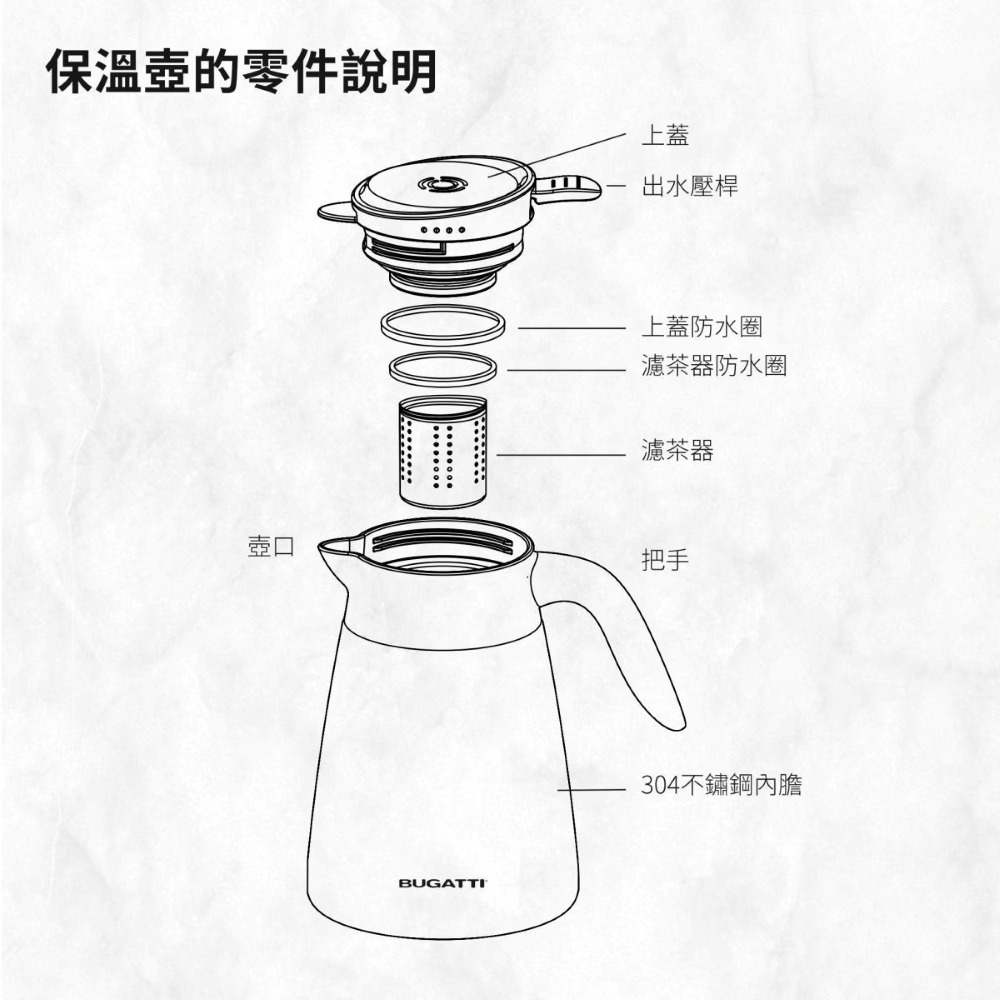 保溫壺的零件說明

上蓋

出水壓桿

上蓋防水圈

濾茶器防水圈

濾茶器

壺口

把手

304不鏽鋼內膽

BUGATTI