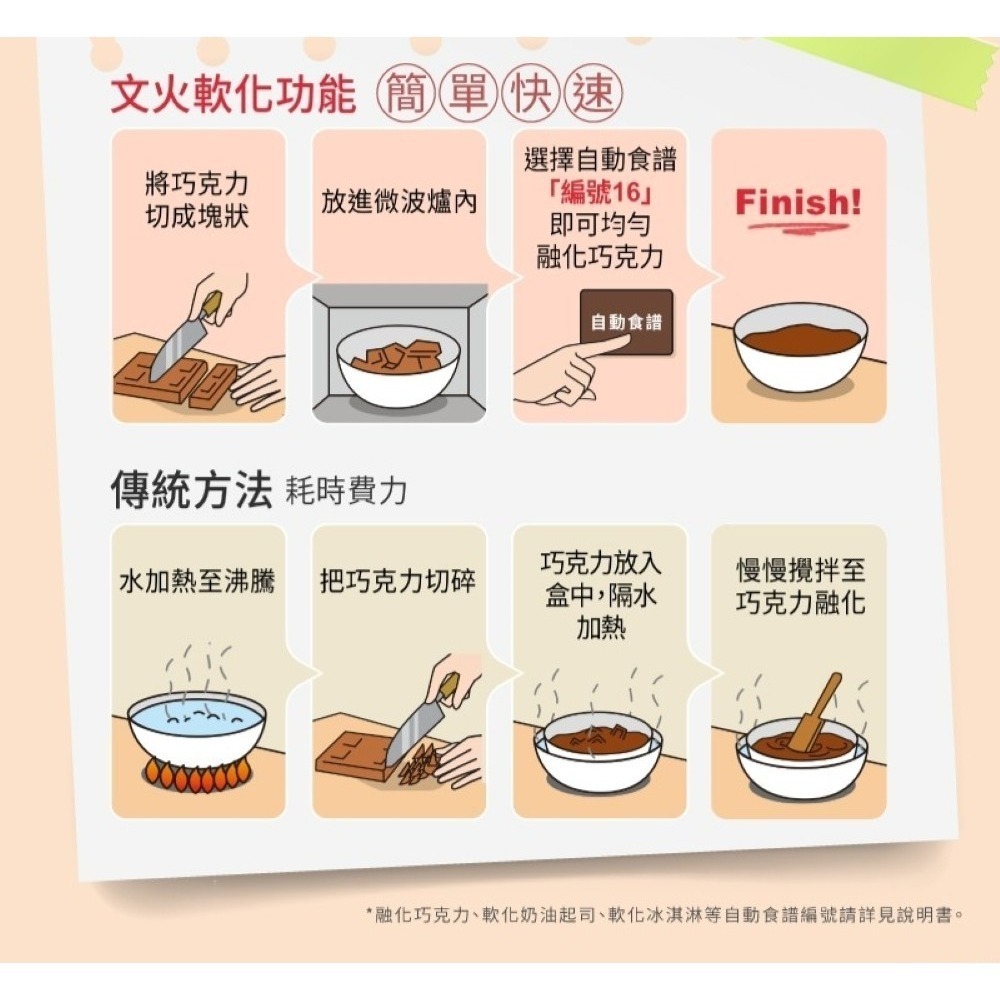 文火軟化功能 簡單快速

將巧克力切成塊狀

放進微波爐內

選擇自動食譜「編號16」即可均勻融化巧克力

自動食譜

Finish!

傳統方法 耗時費力

水加熱至沸騰

把巧克力切碎

巧克力放入盒中,隔水加熱

慢慢攪拌至巧克力融化

*融化巧克力、軟化奶油起司、軟化冰淇淋等自動食譜編號請詳見說明書。