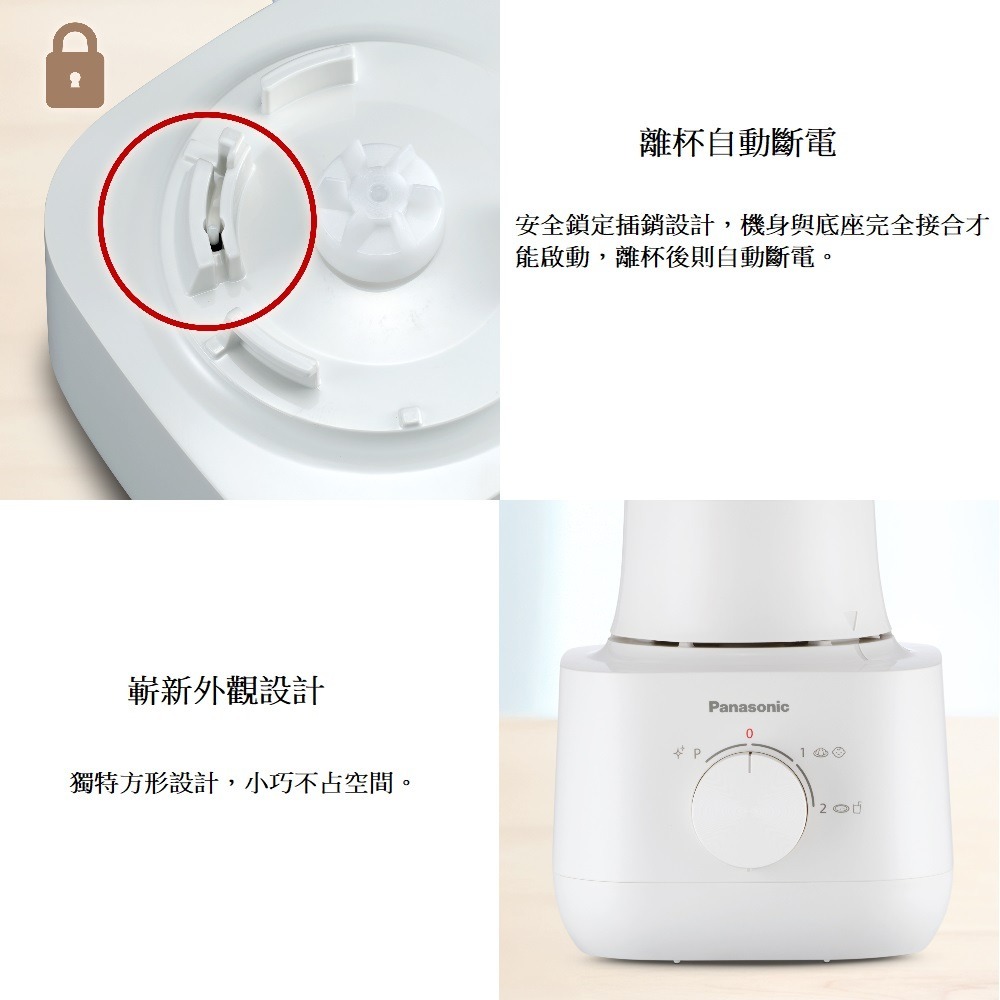 離杯自動斷電

安全鎖定插銷設計，機身與底座完全接合才能啟動，離杯後則自動斷電。

嶄新外觀設計

獨特方形設計，小巧不占空間。

Panasonic

0

P

1

2