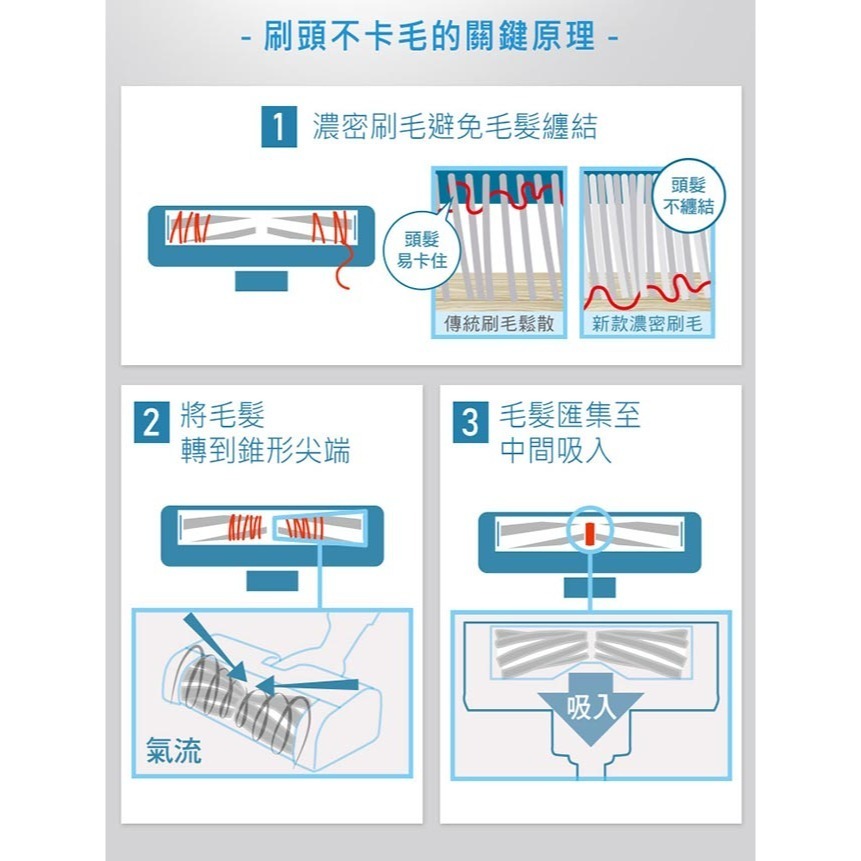 - 刷頭不卡毛的關鍵原理 -

1 濃密刷毛避免毛髮纏結

頭髮易卡住

頭髮不纏結

傳統刷毛鬆散

新款濃密刷毛

2 將毛髮轉到錐形尖端

氣流

3 毛髮匯集至中間吸入

吸入