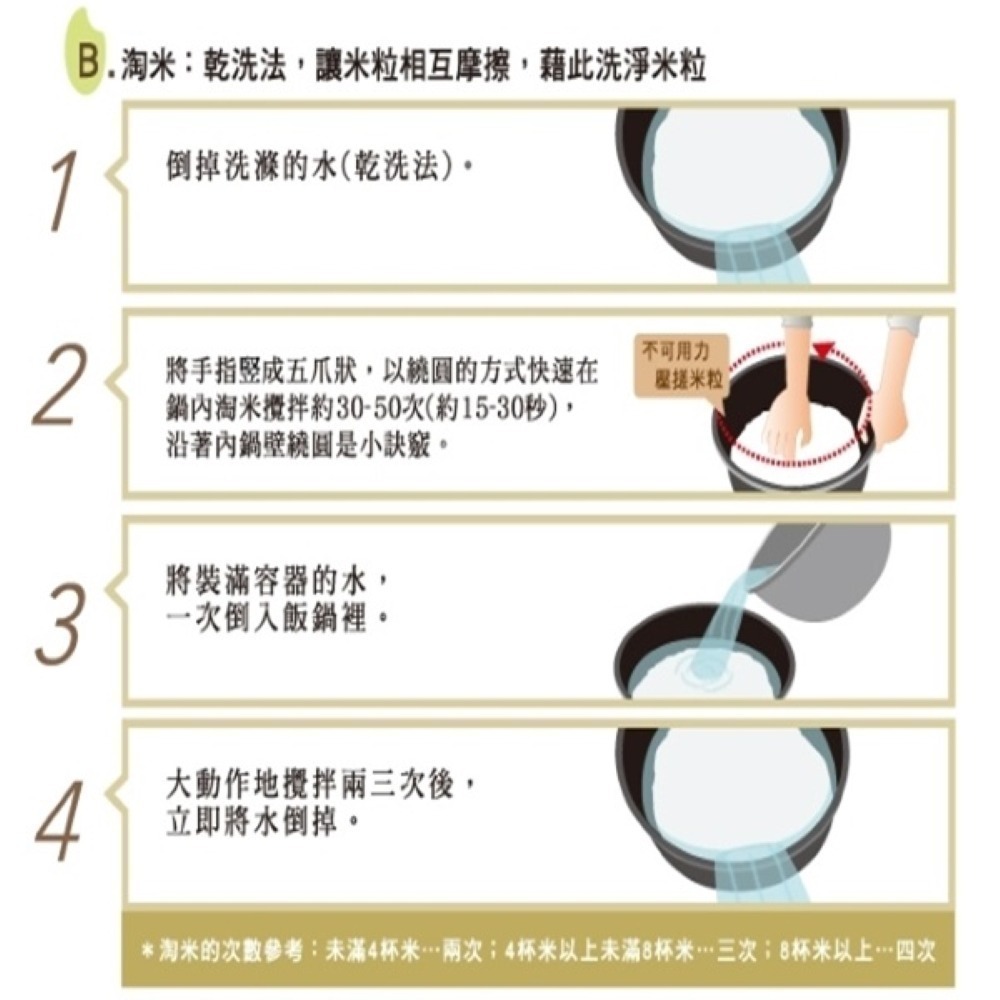 B. 淘米：乾洗法，讓米粒相互摩擦，藉此洗淨米粒

1

倒掉洗滌的水(乾洗法)。

2

將手指豎成五爪狀，以繞圓的方式快速在鍋內淘米攪拌約30-50次(約15-30秒)，沿著內鍋壁繞圓是小訣竅。

不可用力壓搓米粒

3

將裝滿容器的水，一次倒入飯鍋裡。

4

大動作地攪拌兩三次後，立即將水倒掉。

＊淘米的次數參考：未滿4杯米…兩次；4杯米以上未滿8杯米…三次；8杯米以上…四次