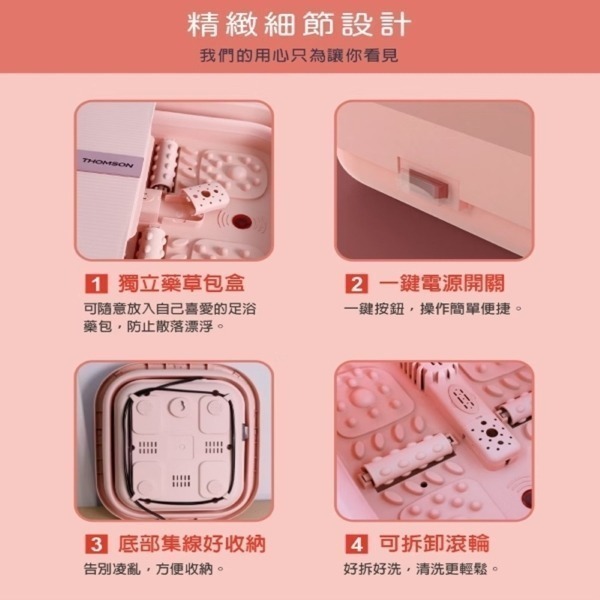 精緻細節設計

我們的用心只為讓你看見

THOMSON

1 獨立藥草包盒

可隨意放入自己喜愛的足浴藥包，防止散落漂浮。

2 一鍵電源開關

一鍵按鈕，操作簡單便捷。

3 底部集線好收納

告別凌亂，方便收納。

4 可拆卸滾輪

好拆好洗，清洗更輕鬆。