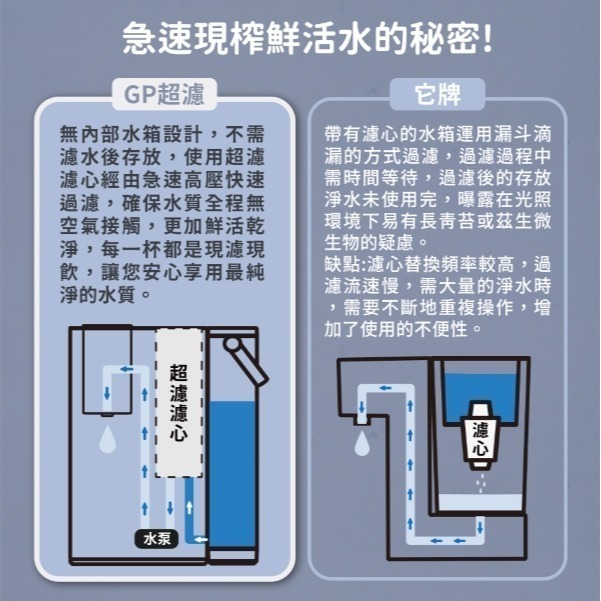 急速現榨鮮活水的秘密!

GP超濾

無內部水箱設計，不需濾水後存放，使用超濾濾心經由急速高壓快速過濾，確保水質全程無空氣接觸，更加鮮活乾淨，每一杯都是現濾現飲，讓您安心享用最純淨的水質。

超濾濾心

水泵

它牌

帶有濾心的水箱運用漏斗滴漏的方式過濾，過濾過程中需時間等待，過濾後的存放淨水未使用完，曝露在光照環境下易有長青苔或茲生微生物的疑慮。
缺點:濾心替換頻率較高，過濾流速慢，需大量的淨水時，需要不斷地重複操作，增加了使用的不便性。

濾心