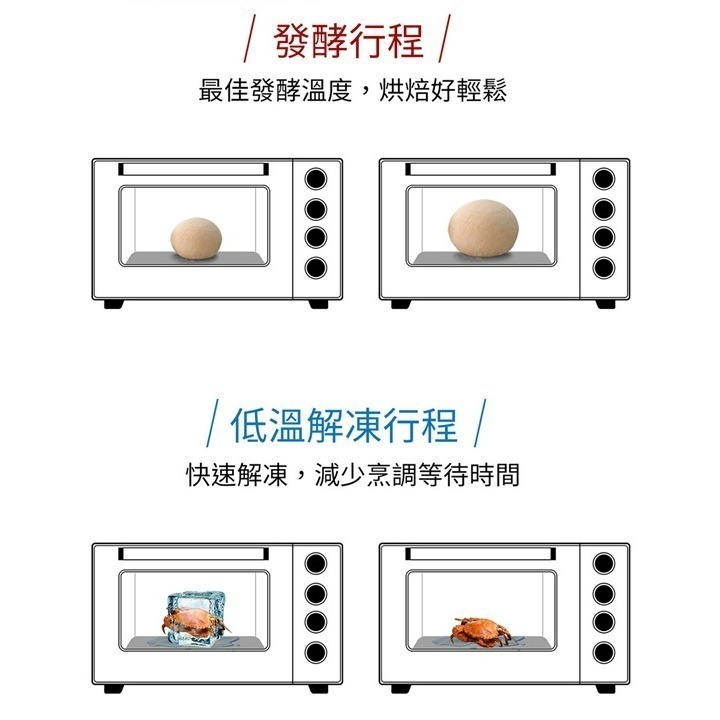 / 發酵行程 /

最佳發酵溫度，烘焙好輕鬆

/ 低溫解凍行程 /

快速解凍，減少烹調等待時間