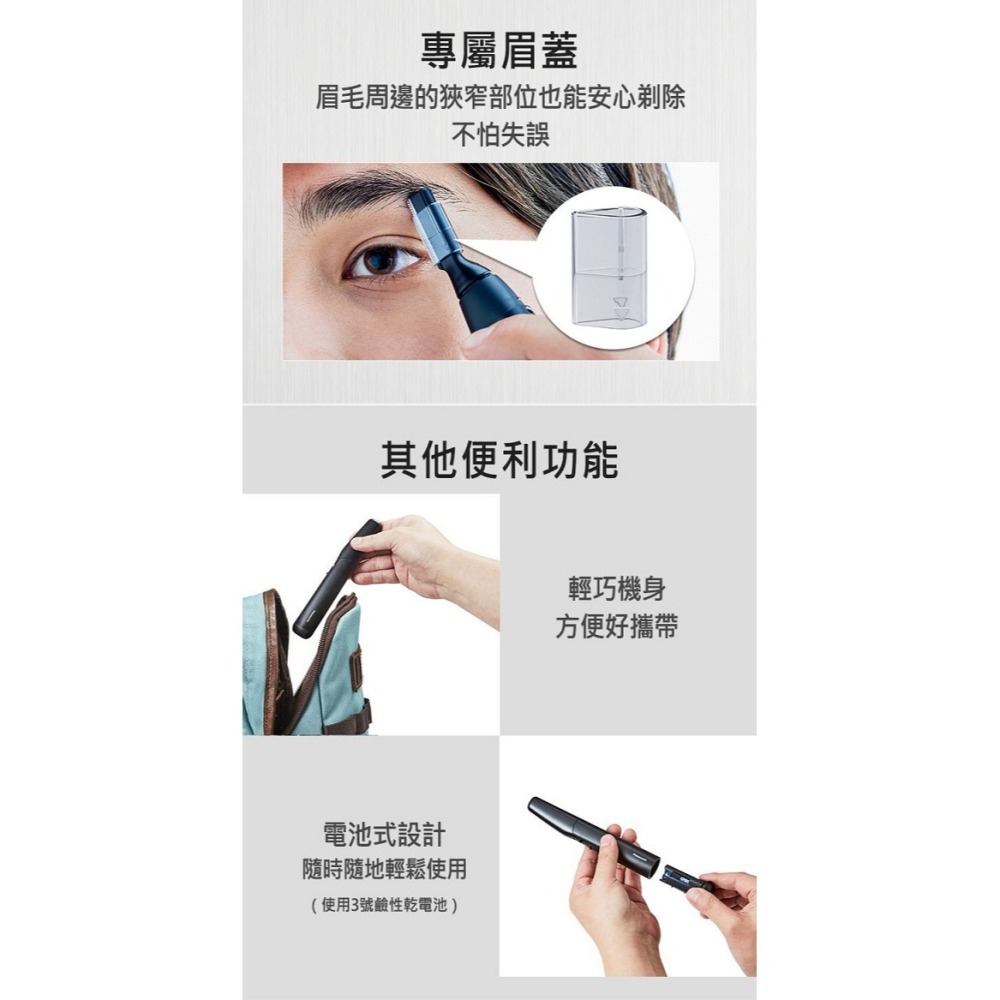 專屬眉蓋
眉毛周邊的狹窄部位也能安心剃除
不怕失誤

其他便利功能

輕巧機身
方便好攜帶

電池式設計
隨時隨地輕鬆使用
（使用3號鹼性乾電池）