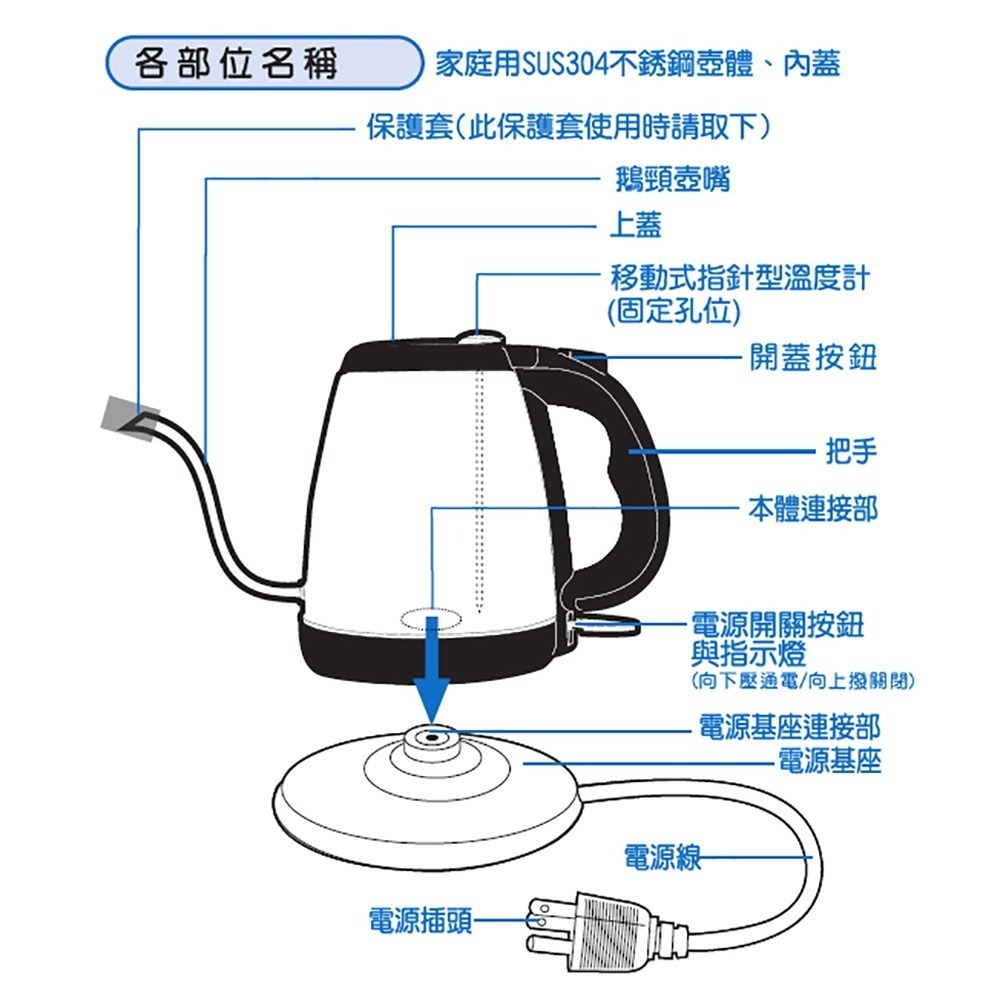 各部位名稱

家庭用SUS304不銹鋼壺體、內蓋

保護套(此保護套使用時請取下)

鵝頸壺嘴

上蓋

移動式指針型溫度計
(固定孔位)

開蓋按鈕

把手

本體連接部

電源開關按鈕
與指示燈
(向下壓通電/向上撥關閉)

電源基座連接部

電源基座

電源線

電源插頭