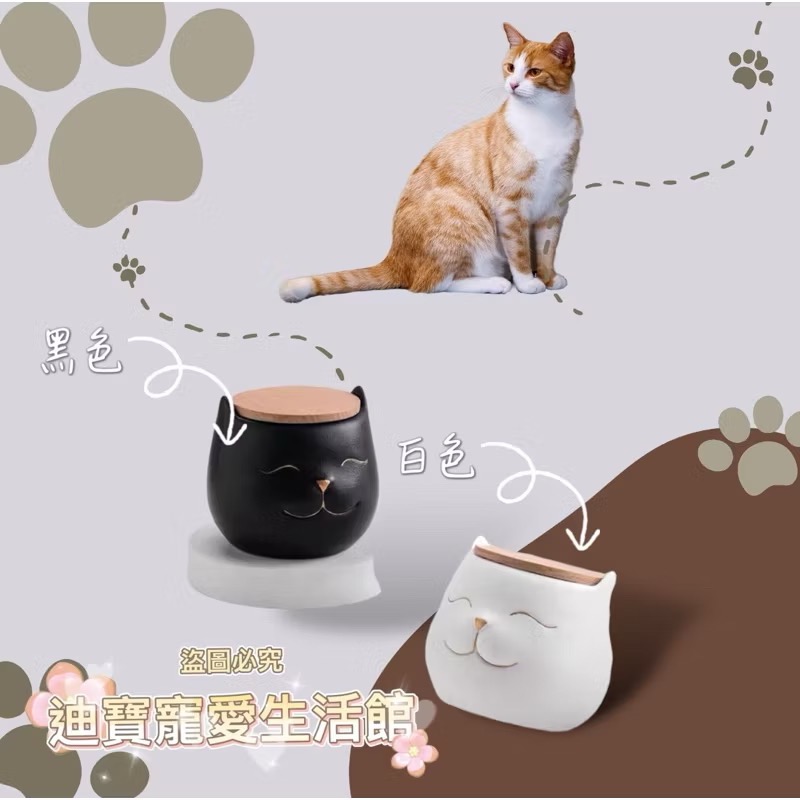 黑色

白色

盜圖必究

迪寶寵愛生活館