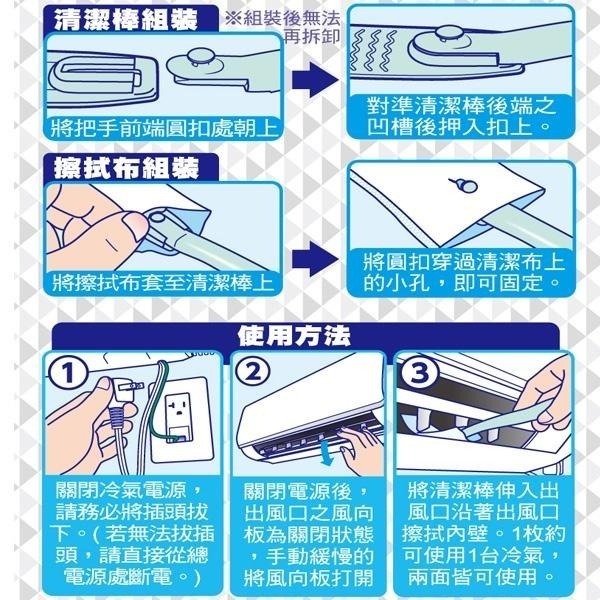 清潔棒組裝

※組裝後無法再拆卸

將把手前端圓扣處朝上

對準清潔棒後端之凹槽後押入扣上。

擦拭布組裝

將擦拭布套至清潔棒上

將圓扣穿過清潔布上的小孔，即可固定。

使用方法

1

關閉冷氣電源，請務必將插頭拔下。（若無法拔插頭，請直接從總電源處斷電。）

2

關閉電源後，出風口之風向板為關閉狀態，手動緩慢的將風向板打開

3

將清潔棒伸入出風口沿著出風口擦拭內壁。1枚約可使用1台冷氣，兩面皆可使用。