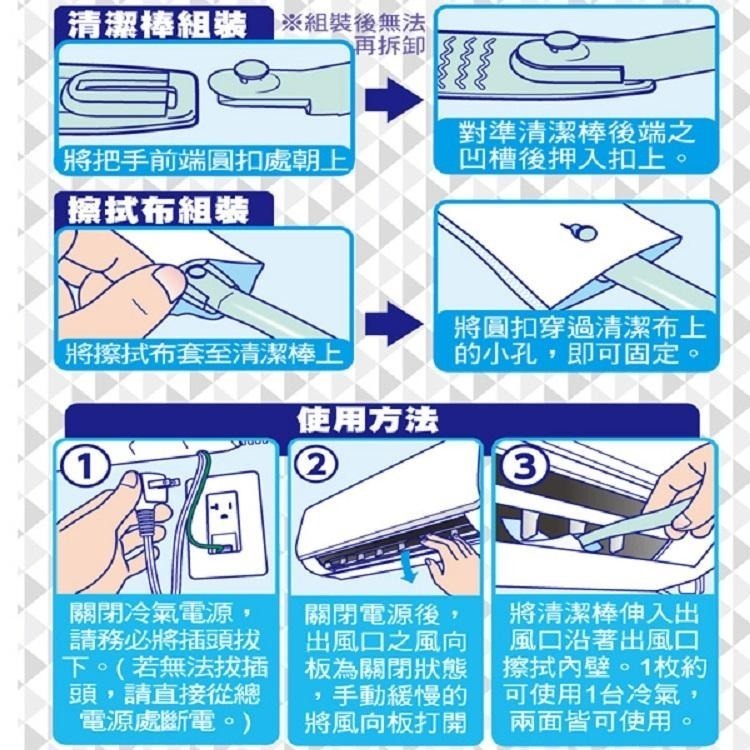 清潔棒組裝

※組裝後無法再拆卸

將把手前端圓扣處朝上

對準清潔棒後端之凹槽後押入扣上。

擦拭布組裝

將擦拭布套至清潔棒上

將圓扣穿過清潔布上的小孔，即可固定。

使用方法

①

關閉冷氣電源，請務必將插頭拔下。(若無法拔插頭，請直接從總電源處斷電。)

②

關閉電源後，出風口之風向板為關閉狀態，手動緩慢的將風向板打開

③

將清潔棒伸入出風口沿著出風口擦拭內壁。1枚約可使用1台冷氣，兩面皆可使用。