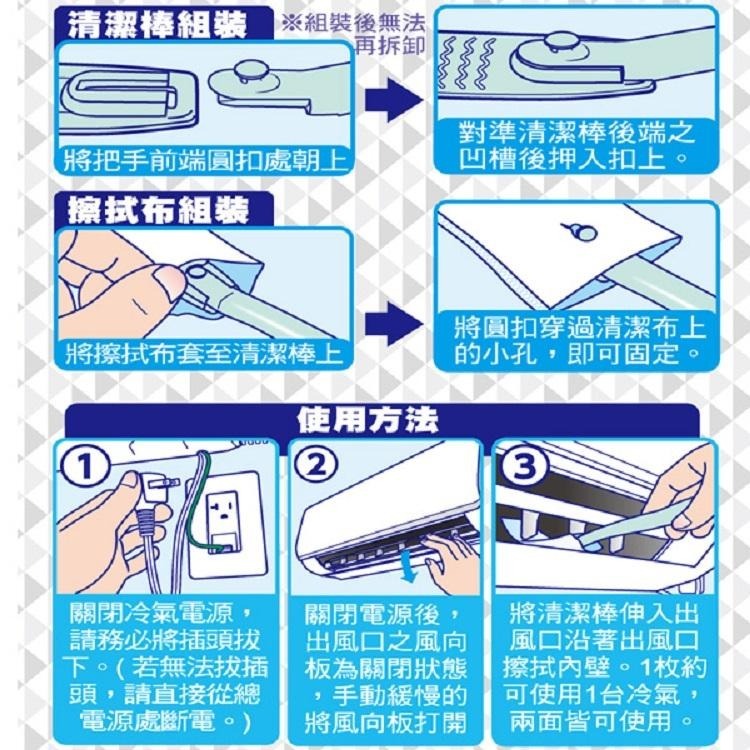 清潔棒組裝

※組裝後無法再拆卸

將把手前端圓扣處朝上

對準清潔棒後端之凹槽後押入扣上。

擦拭布組裝

將擦拭布套至清潔棒上

將圓扣穿過清潔布上的小孔，即可固定。

使用方法

①

關閉冷氣電源，請務必將插頭拔下。（若無法拔插頭，請直接從總電源處斷電。）

②

關閉電源後，出風口之風向板為關閉狀態，手動緩慢的將風向板打開

③

將清潔棒伸入出風口沿著出風口擦拭內壁。1枚約可使用1台冷氣，兩面皆可使用。