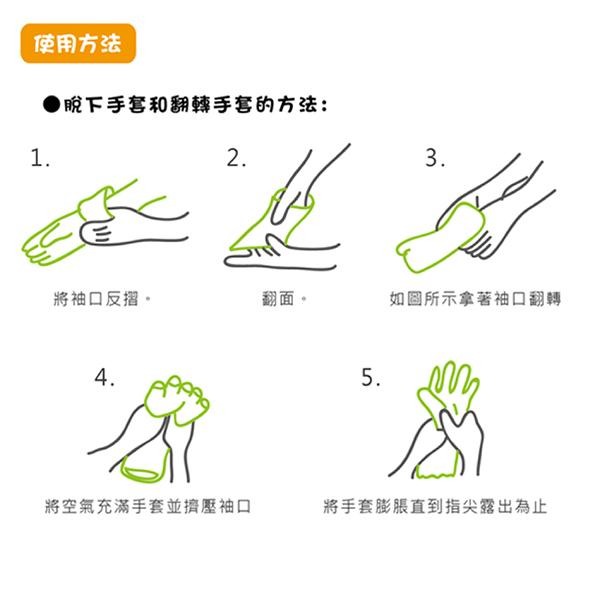 使用方法

●脫下手套和翻轉手套的方法：

1.

將袖口反摺。

2.

翻面。

3.

如圖所示拿著袖口翻轉

4.

將空氣充滿手套並擠壓袖口

5.

將手套膨脹直到指尖露出為止