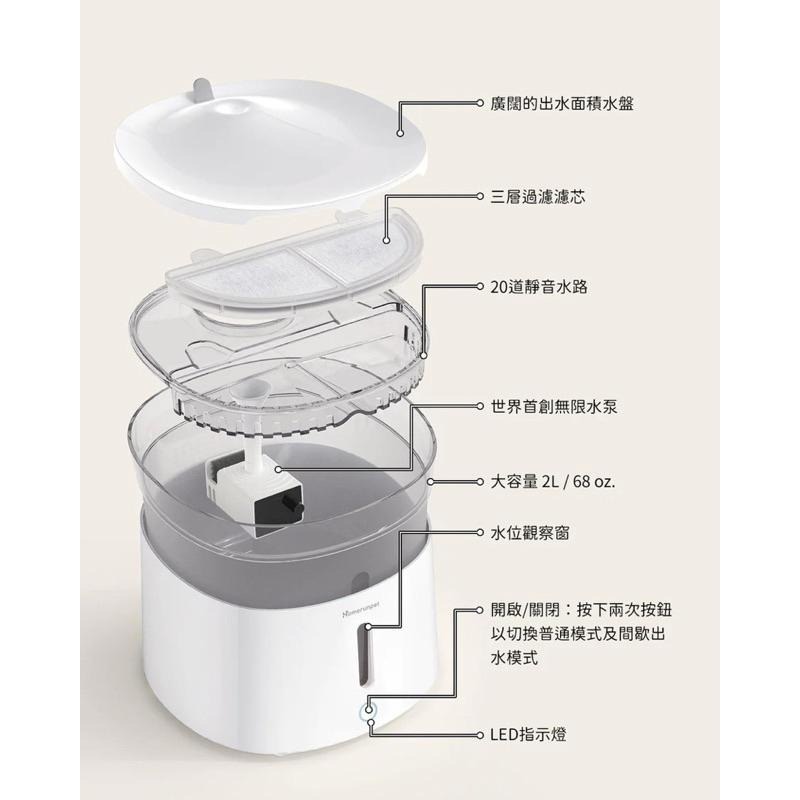 廣闊的出水面積水盤

三層過濾濾芯

20道靜音水路

世界首創無限水泵

大容量 2L / 68 oz.

水位觀察窗

Homerunpet

開啟/關閉：按下兩次按鈕以切換普通模式及間歇出水模式

LED指示燈