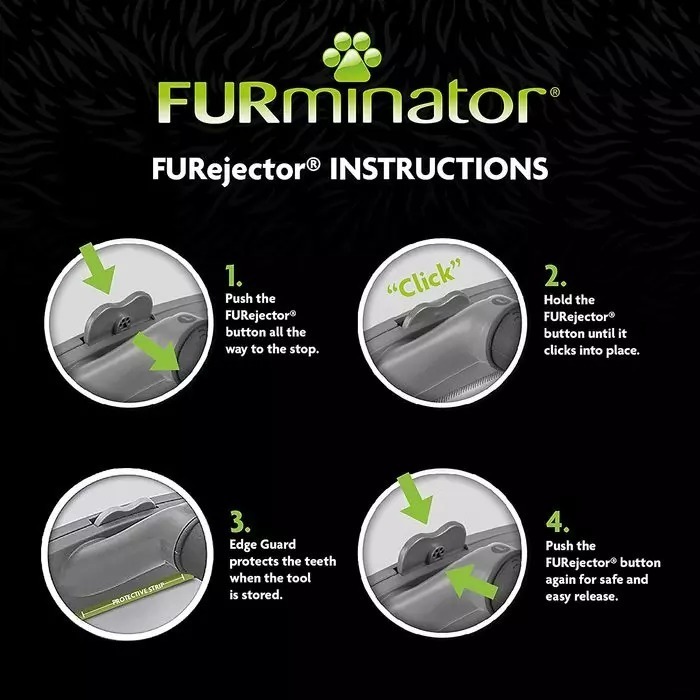 FURminator®

FURejector® INSTRUCTIONS

1.
Push the FURejector® button all the way to the stop.

"Click"

2.
Hold the FURejector® button until it clicks into place.

PROTECTIVE STRIP

3.
Edge Guard protects the teeth when the tool is stored.

4.
Push the FURejector® button again for safe and easy release.