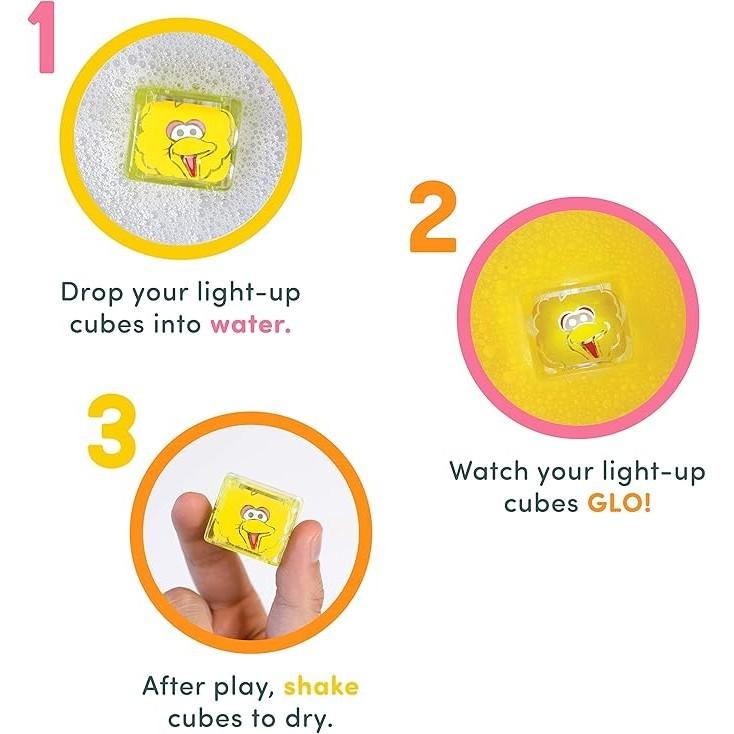 1

Drop your light-up cubes into water.

2

Watch your light-up cubes GLO!

3

After play, shake cubes to dry.