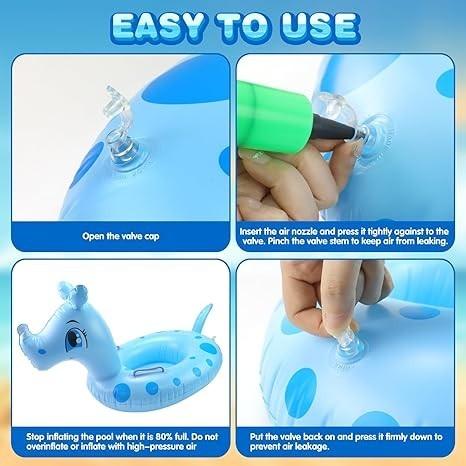 EASY TO USE

Open the valve cap

Insert the air nozzle and press it tightly against to the valve. Pinch the valve stem to keep air from leaking.

Stop inflating the pool when it is 80% full. Do not overinflate or inflate with high-pressure air

Put the valve back on and press it firmly down to prevent air leakage.