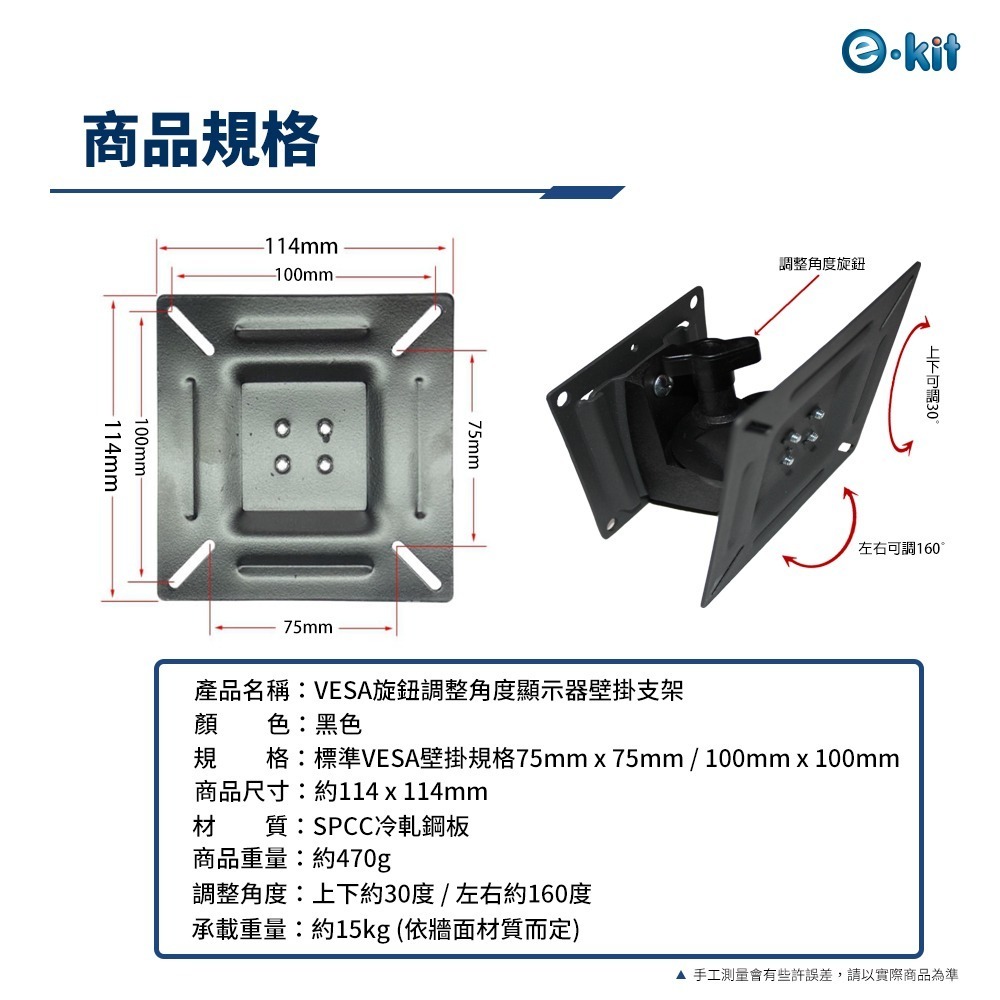 e·kit

商品規格

114mm
100mm
114mm
100mm
75mm
75mm

調整角度旋鈕
上下可調30°
左右可調160°

產品名稱：VESA旋鈕調整角度顯示器壁掛支架
顏　　色：黑色
規　　格：標準VESA壁掛規格75mm x 75mm / 100mm x 100mm
商品尺寸：約114 x 114mm
材　　質：SPCC冷軋鋼板
商品重量：約470g
調整角度：上下約30度 / 左右約160度
承載重量：約15kg (依牆面材質而定)

▲ 手工測量會有些許誤差，請以實際商品為準