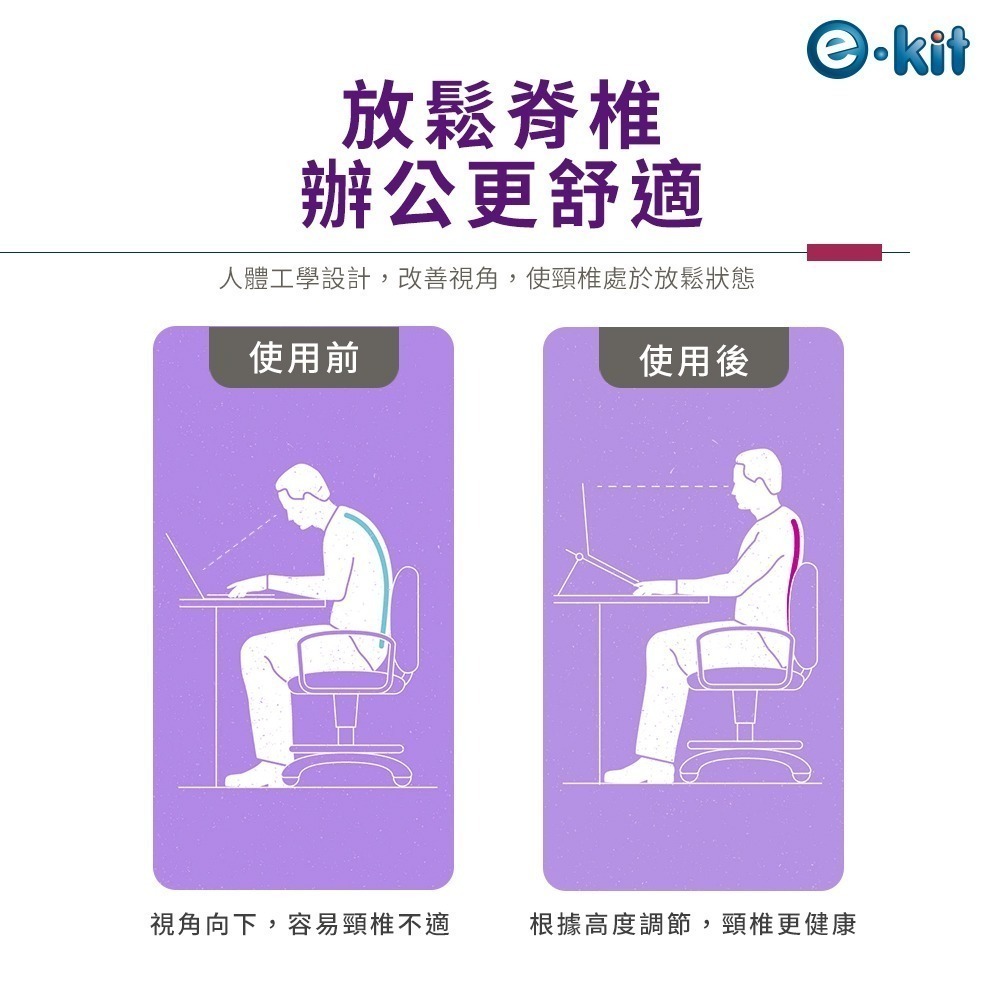 e·kit

放鬆脊椎
辦公更舒適

人體工學設計，改善視角，使頸椎處於放鬆狀態

使用前

使用後

視角向下，容易頸椎不適

根據高度調節，頸椎更健康