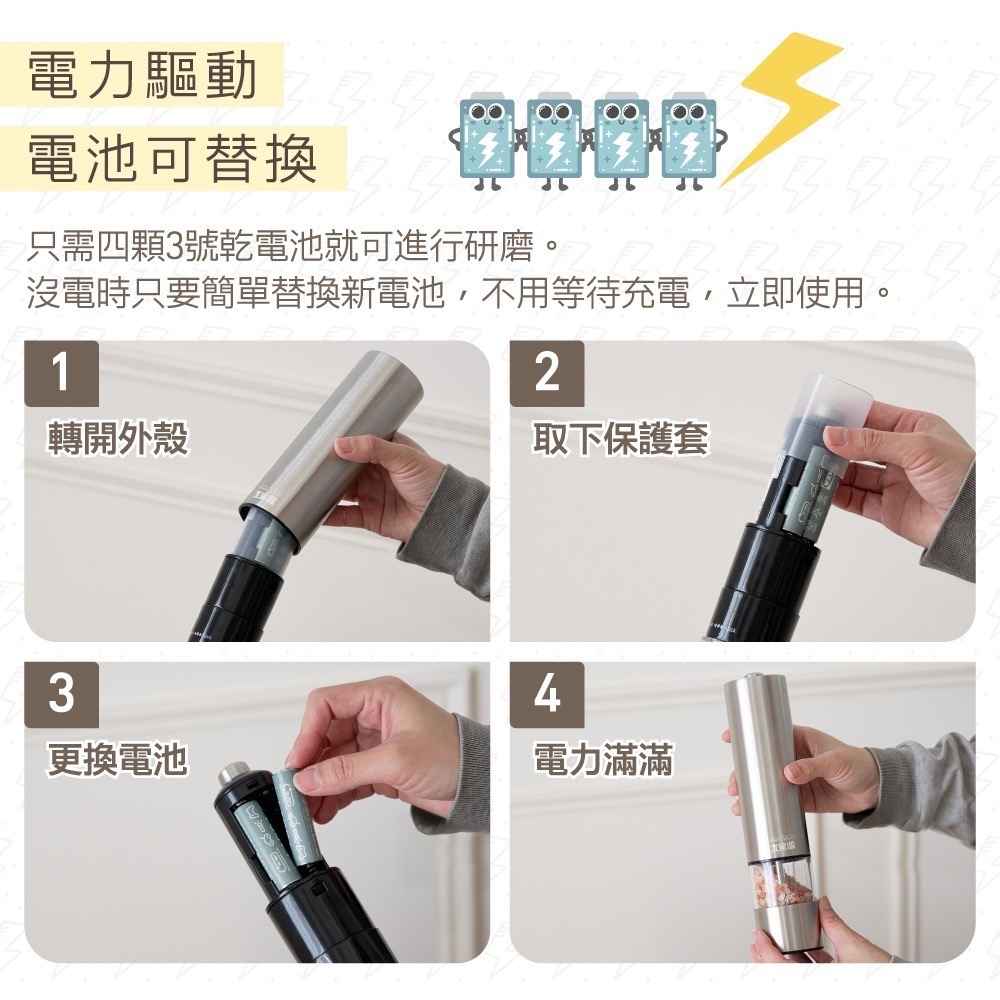 電力驅動
電池可替換

只需四顆3號乾電池就可進行研磨。
沒電時只要簡單替換新電池，不用等待充電，立即使用。

1
轉開外殼

2
取下保護套

3
更換電池

4
電力滿滿