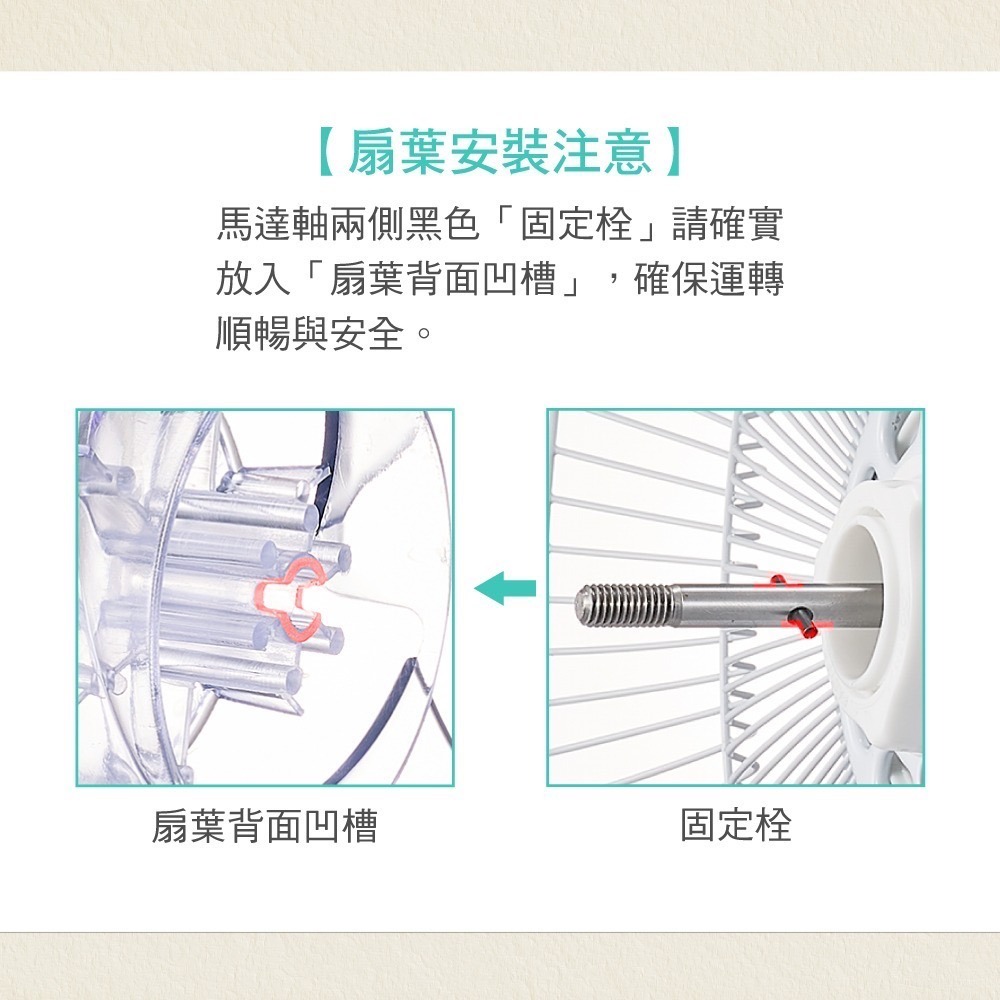 【扇葉安裝注意】

馬達軸兩側黑色「固定栓」請確實放入「扇葉背面凹槽」，確保運轉順暢與安全。

扇葉背面凹槽

固定栓