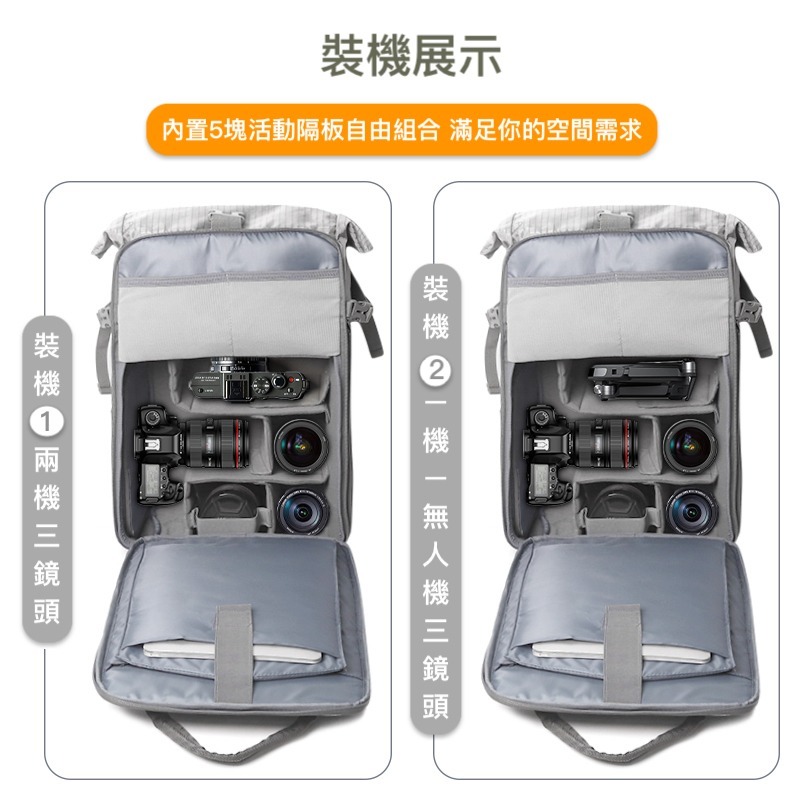 裝機展示

內置5塊活動隔板自由組合 滿足你的空間需求

裝機①兩機三鏡頭

裝機②一機一無人機三鏡頭