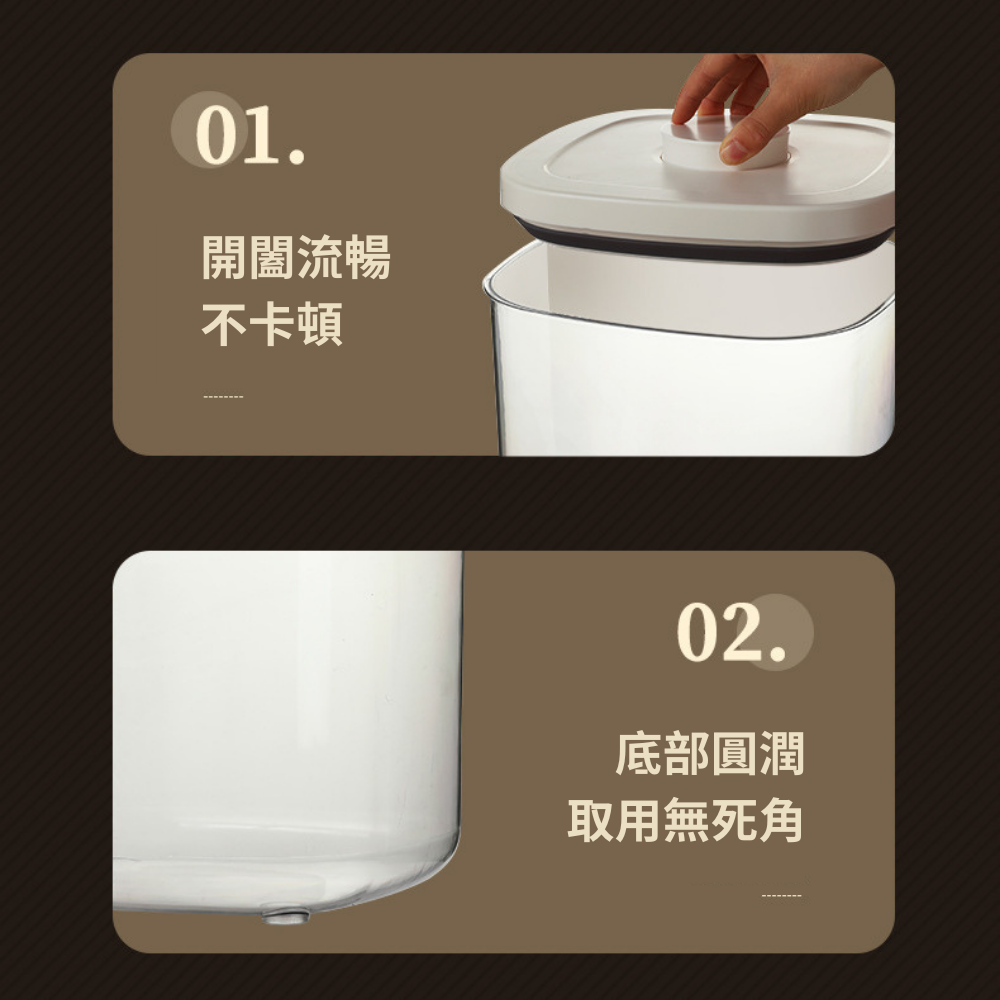 01.

開闔流暢
不卡頓

02.

底部圓潤
取用無死角