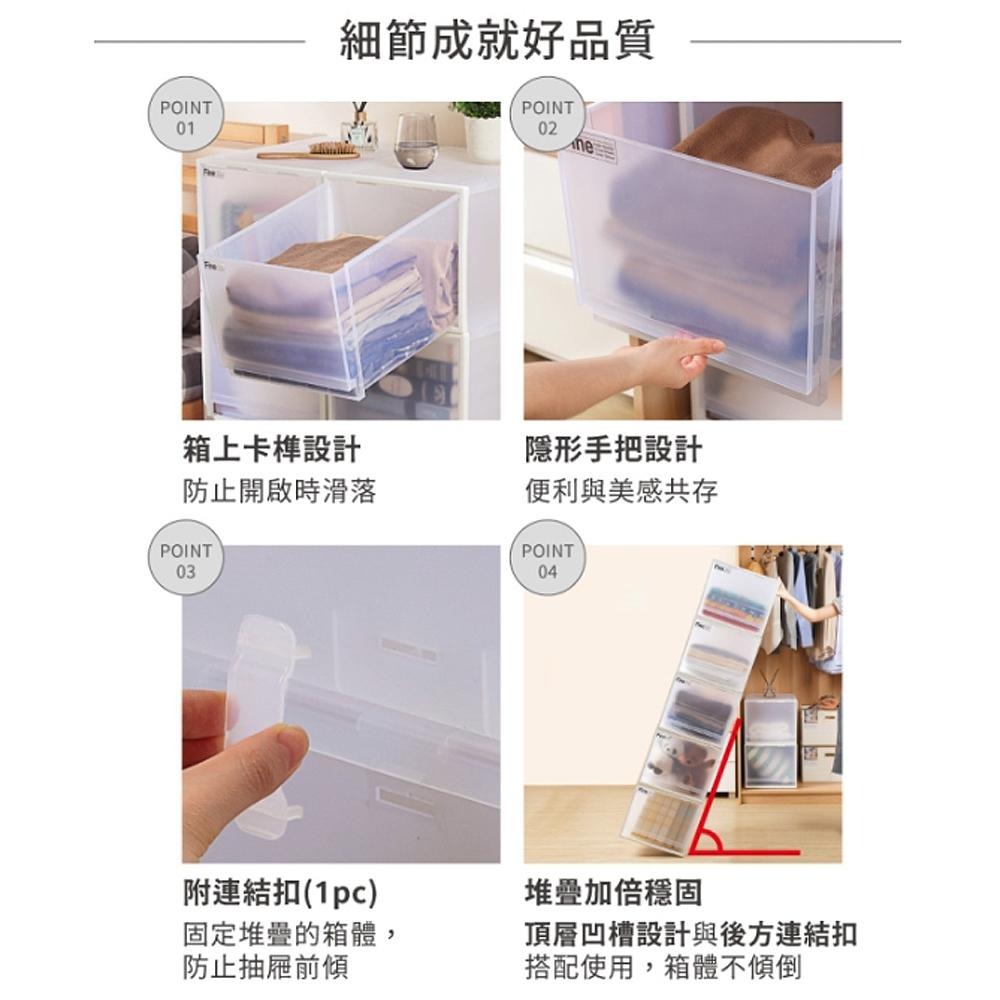 細節成就好品質

POINT 01

箱上卡榫設計
防止開啟時滑落

POINT 02

隱形手把設計
便利與美感共存

POINT 03

附連結扣(1pc)
固定堆疊的箱體，
防止抽屜前傾

POINT 04

堆疊加倍穩固
頂層凹槽設計與後方連結扣
搭配使用，箱體不傾倒