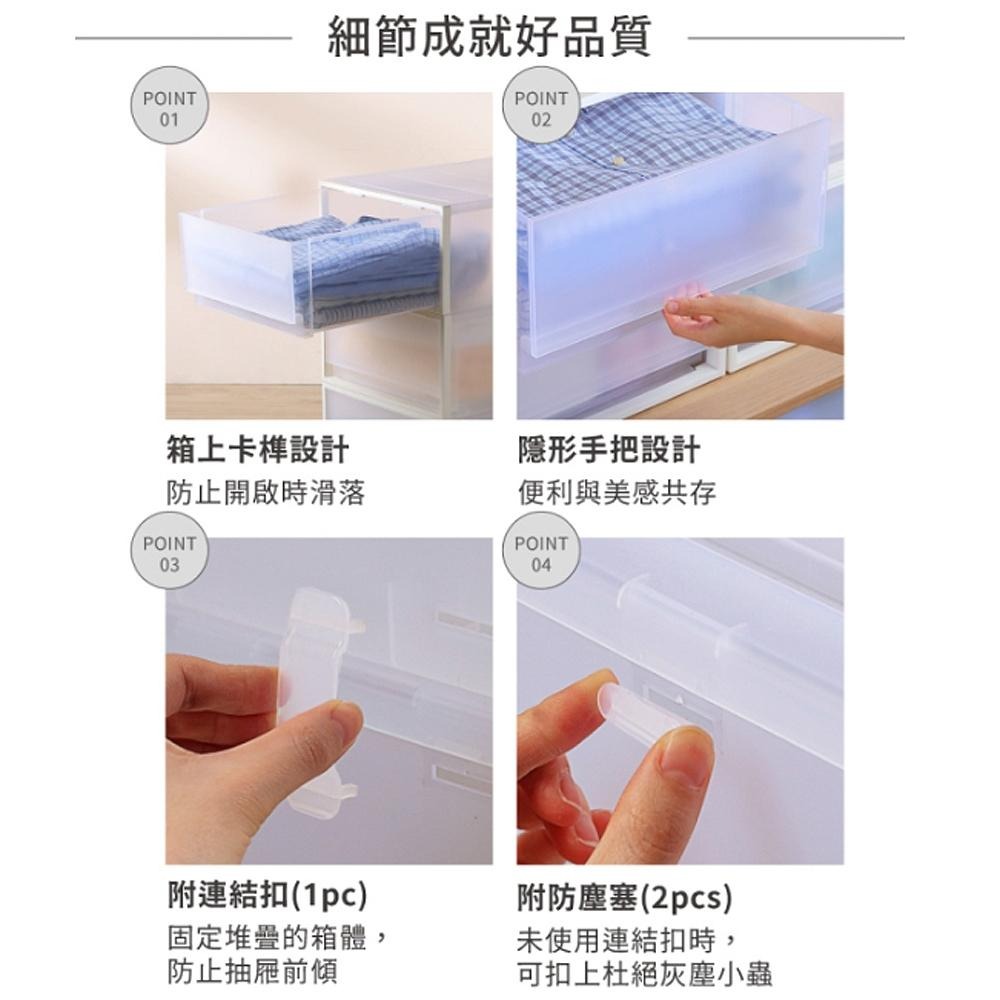 細節成就好品質

POINT 01

箱上卡榫設計
防止開啟時滑落

POINT 02

隱形手把設計
便利與美感共存

POINT 03

附連結扣(1pc)
固定堆疊的箱體，防止抽屜前傾

POINT 04

附防塵塞(2pcs)
未使用連結扣時，可扣上杜絕灰塵小蟲