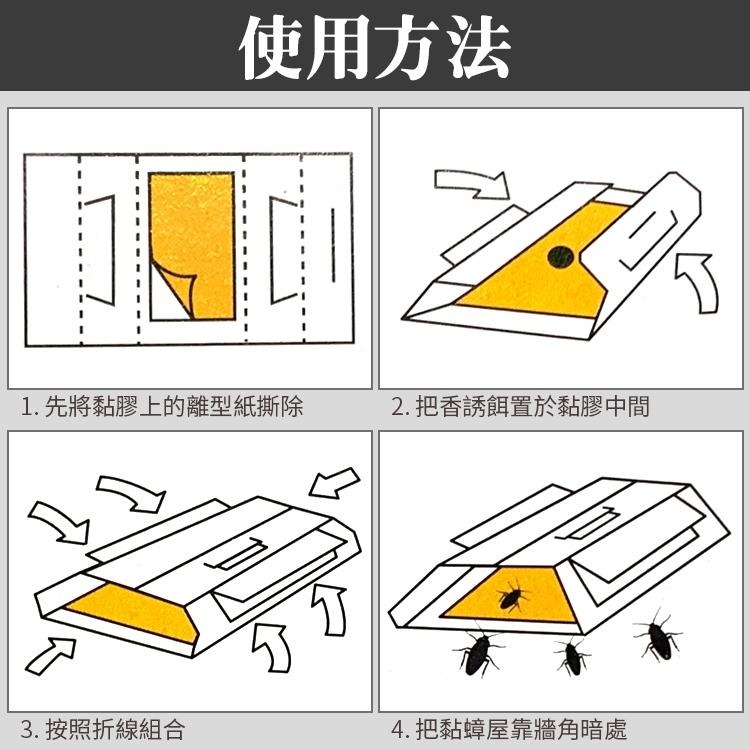 使用方法

1. 先將黏膠上的離型紙撕除

2. 把香誘餌置於黏膠中間

3. 按照折線組合

4. 把黏蟑屋靠牆角暗處