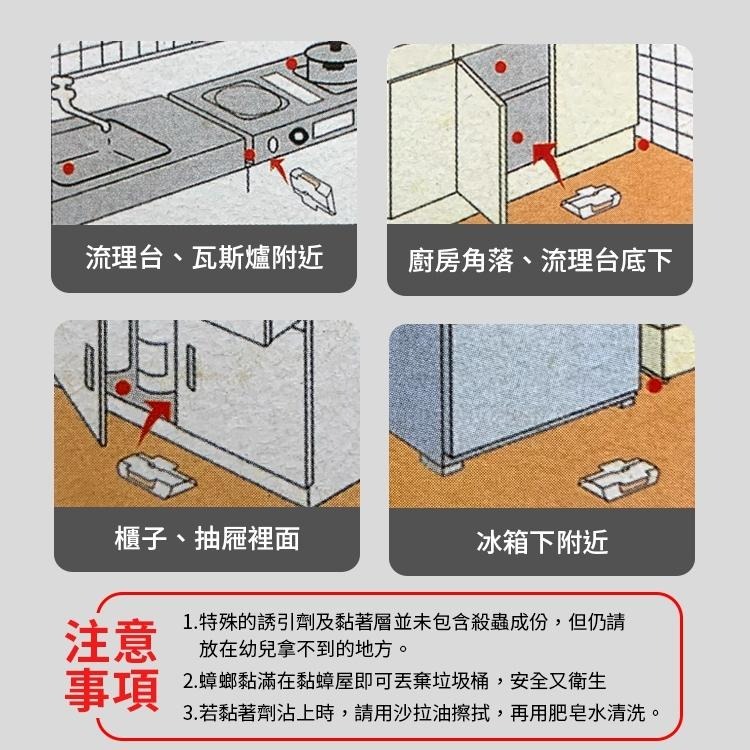 流理台、瓦斯爐附近

廚房角落、流理台底下

櫃子、抽屜裡面

冰箱下附近

注意事項

1.特殊的誘引劑及黏著層並未包含殺蟲成份，但仍請放在幼兒拿不到的地方。

2.蟑螂黏滿在黏蟑屋即可丟棄垃圾桶，安全又衛生

3.若黏著劑沾上時，請用沙拉油擦拭，再用肥皂水清洗。