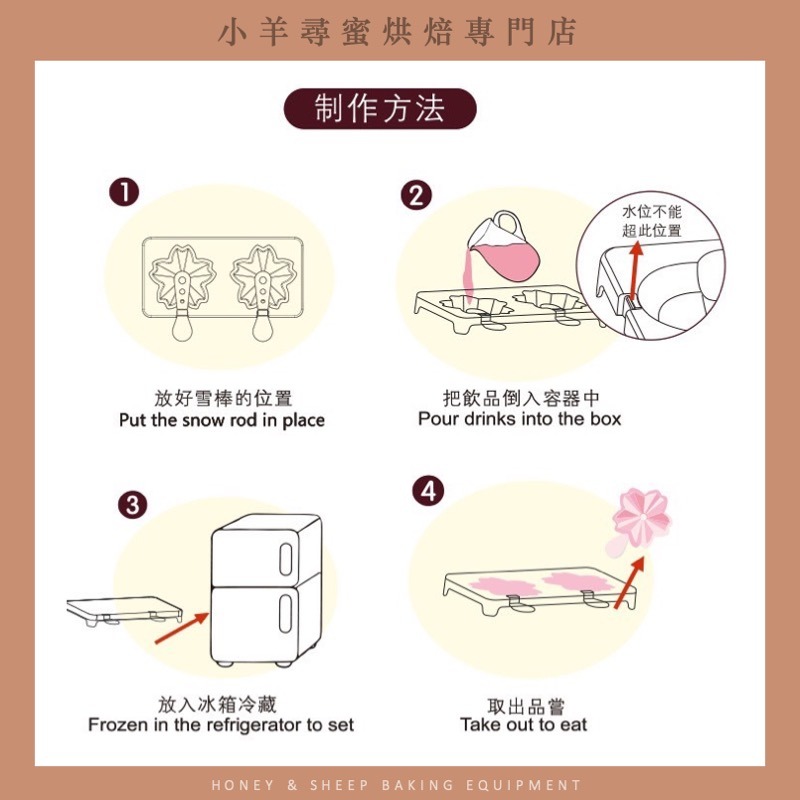 小羊尋蜜烘焙專門店

制作方法

1
放好雪棒的位置
Put the snow rod in place

2
水位不能超此位置
把飲品倒入容器中
Pour drinks into the box

3
放入冰箱冷藏
Frozen in the refrigerator to set

4
取出品嘗
Take out to eat

HONEY & SHEEP BAKING EQUIPMENT