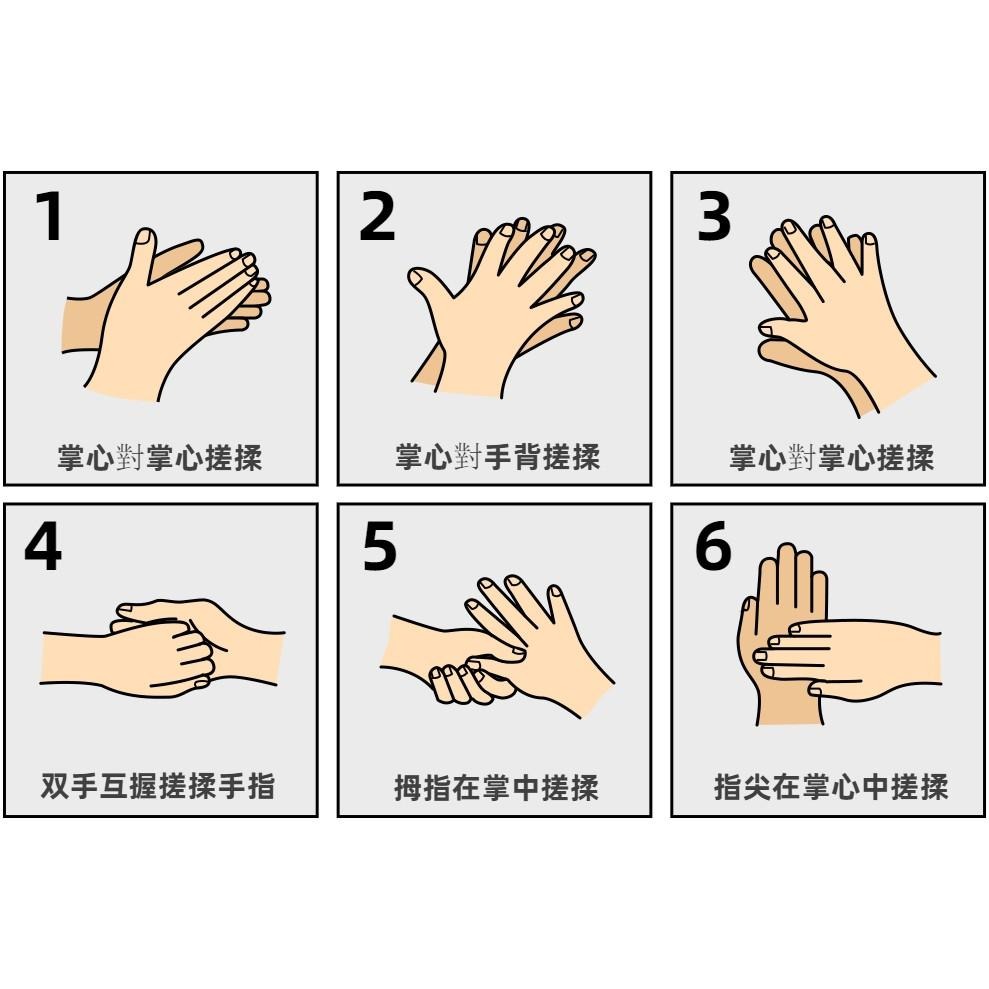 1
掌心對掌心搓揉

2
掌心對手背搓揉

3
掌心對掌心搓揉

4
双手互握搓揉手指

5
拇指在掌中搓揉

6
指尖在掌心中搓揉