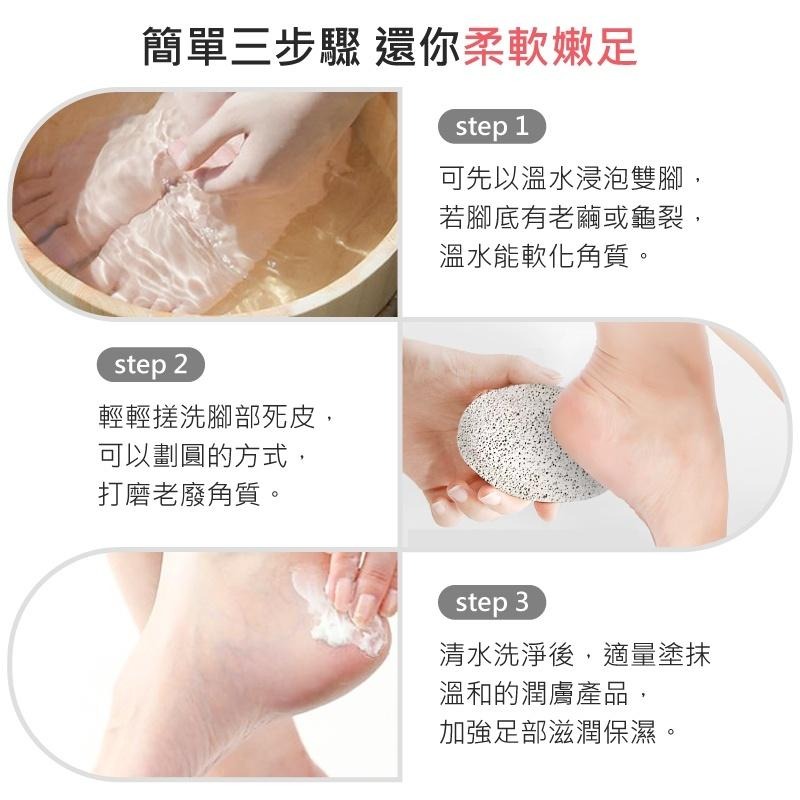 簡單三步驟 還你柔軟嫩足

step 1

可先以溫水浸泡雙腳，若腳底有老繭或龜裂，溫水能軟化角質。

step 2

輕輕搓洗腳部死皮，可以劃圓的方式，打磨老廢角質。

step 3

清水洗淨後，適量塗抹溫和的潤膚產品，加強足部滋潤保濕。