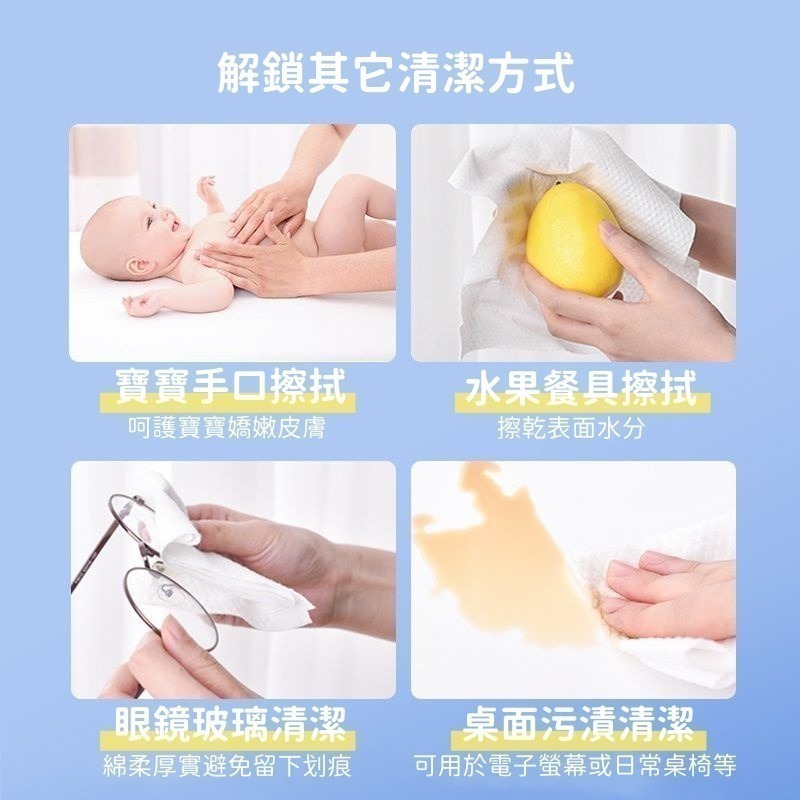 解鎖其它清潔方式

寶寶手口擦拭
呵護寶寶嬌嫩皮膚

水果餐具擦拭
擦乾表面水分

眼鏡玻璃清潔
綿柔厚實避免留下划痕

桌面污漬清潔
可用於電子螢幕或日常桌椅等