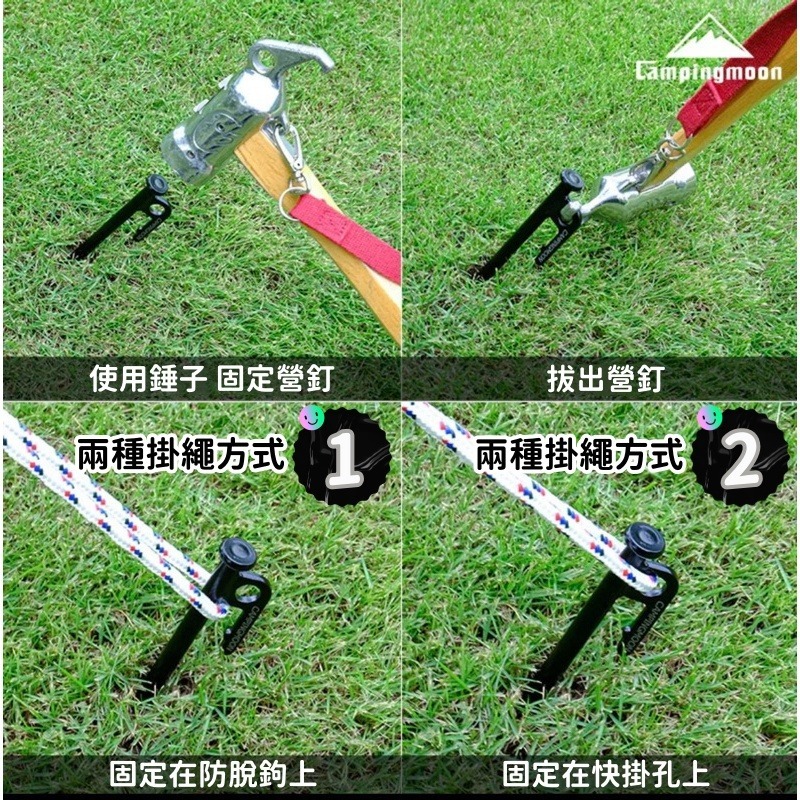 Campingmoon

使用錘子 固定營釘

拔出營釘

兩種掛繩方式 1

兩種掛繩方式 2

CAMPINGMOON

CAMPINGMOON

固定在防脫鉤上

固定在快掛孔上