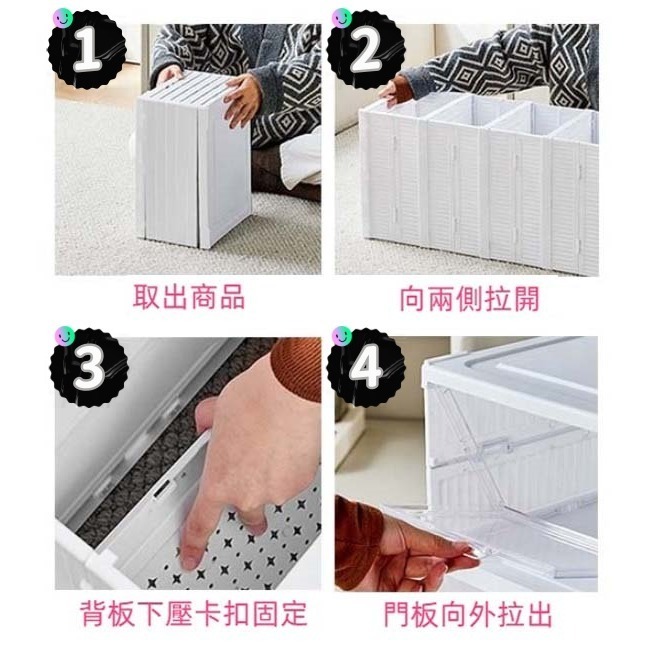 1

取出商品

2

向兩側拉開

3

背板下壓卡扣固定

4

門板向外拉出