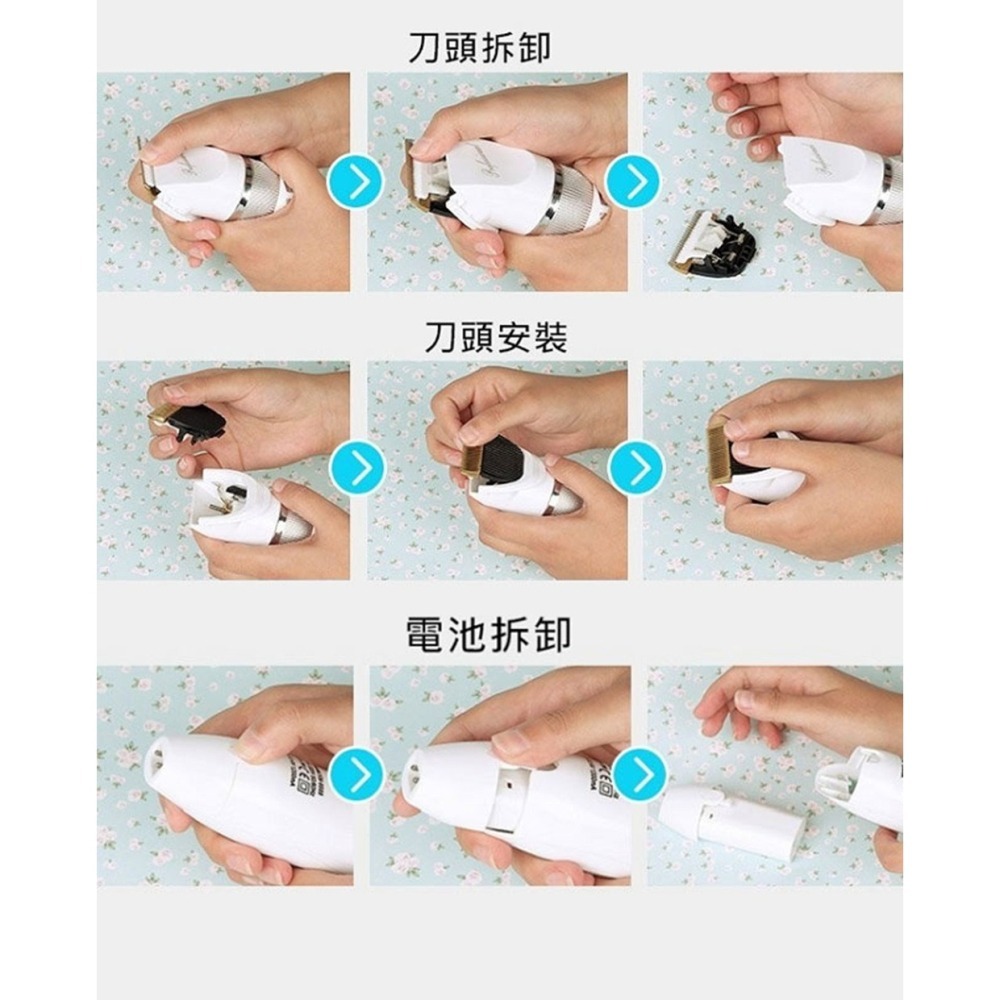 刀頭拆卸

刀頭安裝

電池拆卸