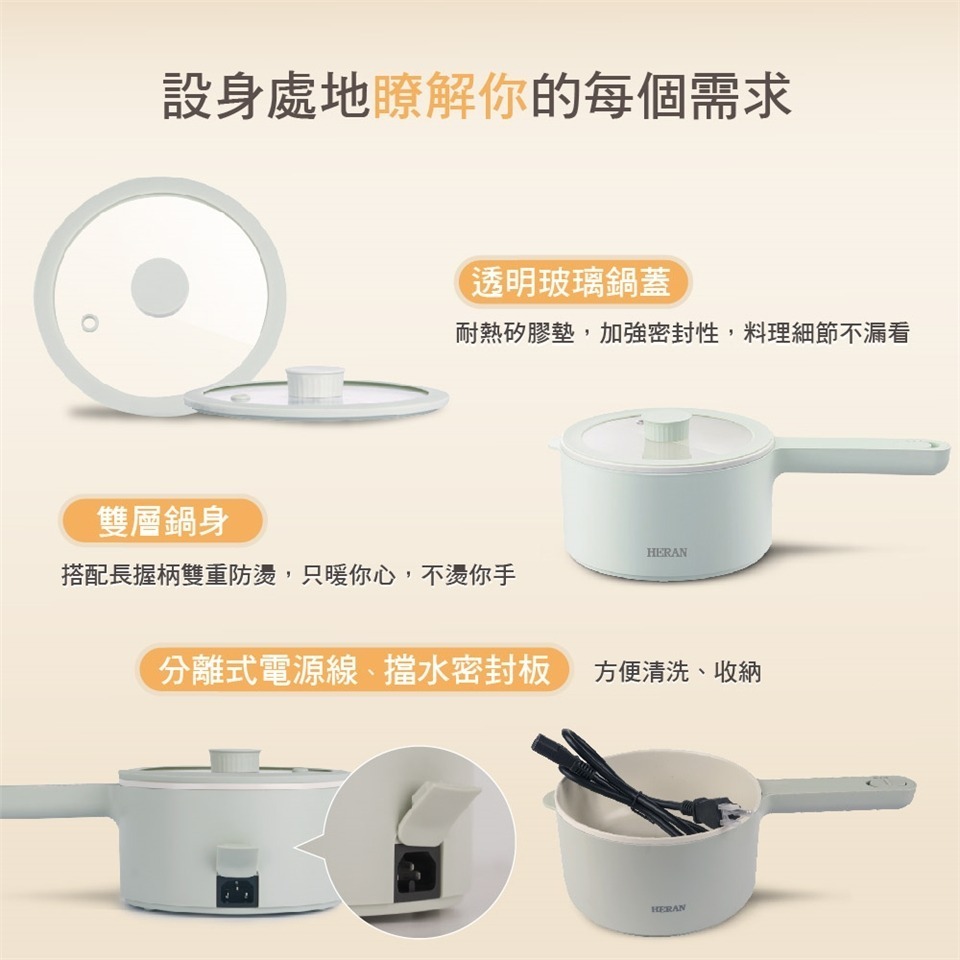 設身處地瞭解你的每個需求

透明玻璃鍋蓋
耐熱矽膠墊，加強密封性，料理細節不漏看

HERAN

雙層鍋身
搭配長握柄雙重防燙，只暖你心，不燙你手

分離式電源線、擋水密封板 方便清洗、收納

HERAN