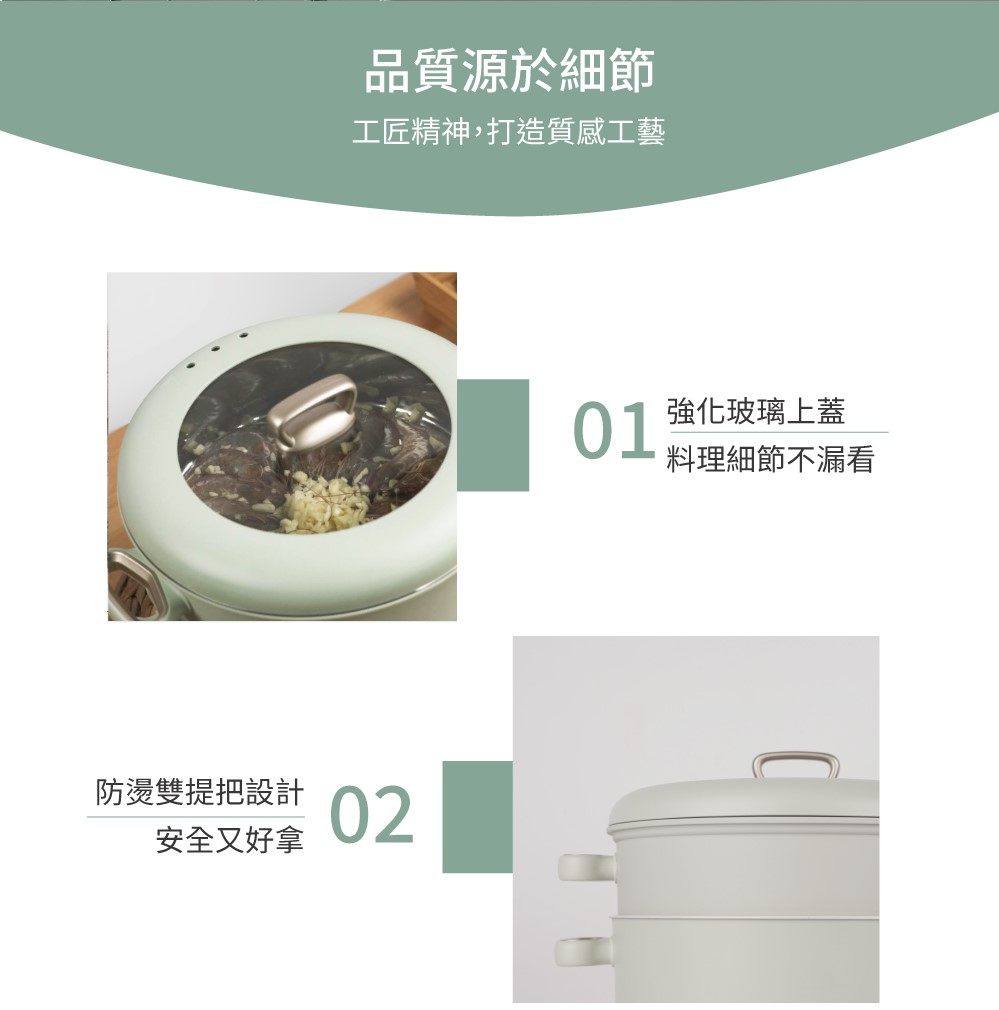 品質源於細節

工匠精神，打造質感工藝

01 強化玻璃上蓋
料理細節不漏看

防燙雙提把設計
安全又好拿 02