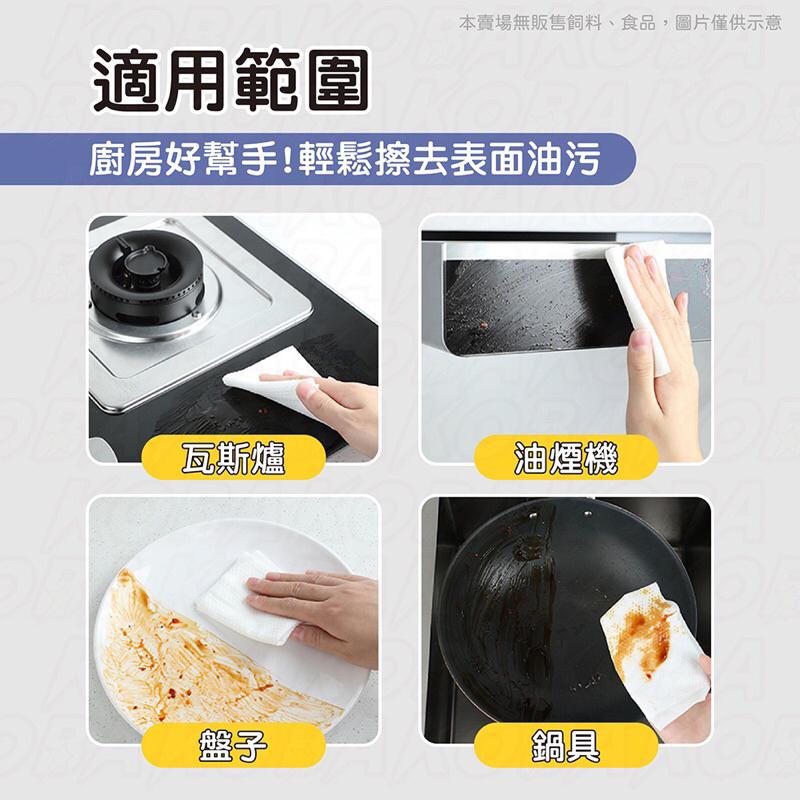 本賣場無販售飼料、食品，圖片僅供示意

適用範圍

廚房好幫手!輕鬆擦去表面油污

瓦斯爐

油煙機

盤子

鍋具