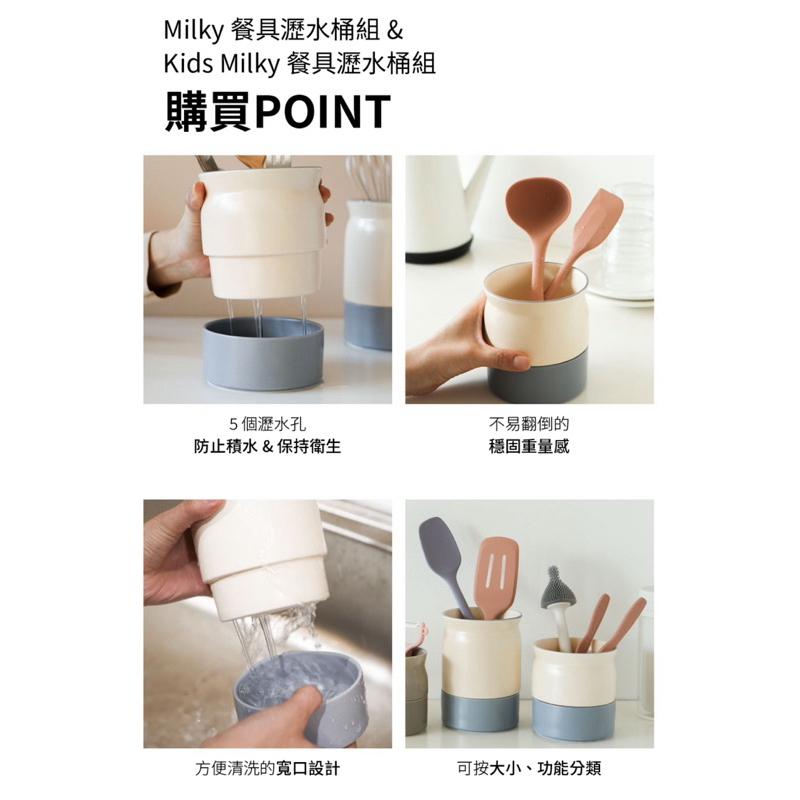 Milky 餐具瀝水桶組 &
Kids Milky 餐具瀝水桶組
購買POINT

5 個瀝水孔
防止積水 & 保持衛生

不易翻倒的
穩固重量感

方便清洗的寬口設計

可按大小、功能分類