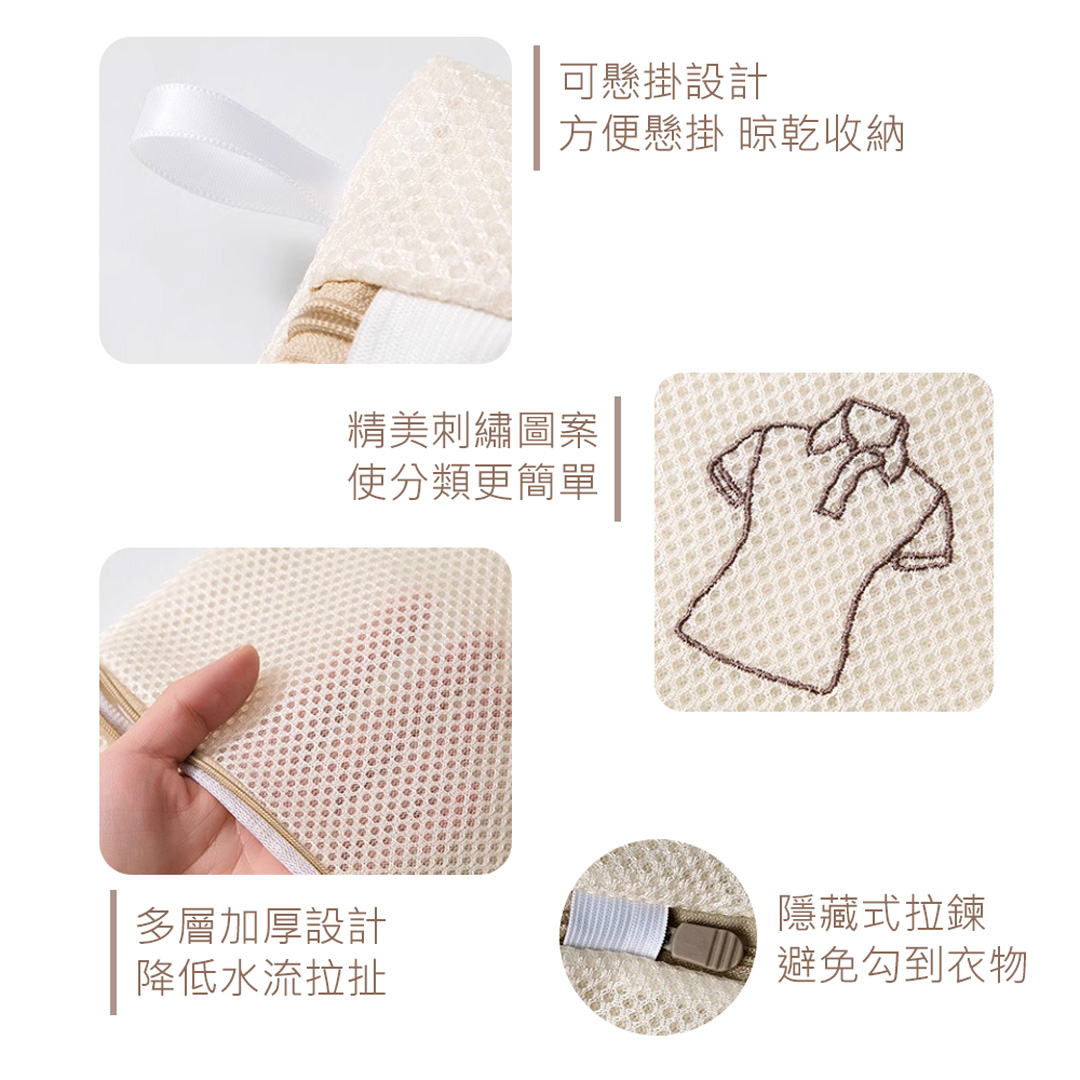 可懸掛設計
方便懸掛 晾乾收納

精美刺繡圖案
使分類更簡單

多層加厚設計
降低水流拉扯

隱藏式拉鍊
避免勾到衣物